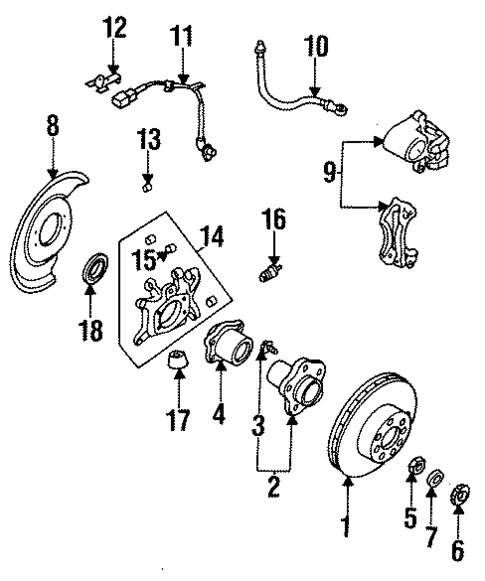 12
11
10
8
13
9
16
14
15
18
17
4
3
2
1
5
7
6