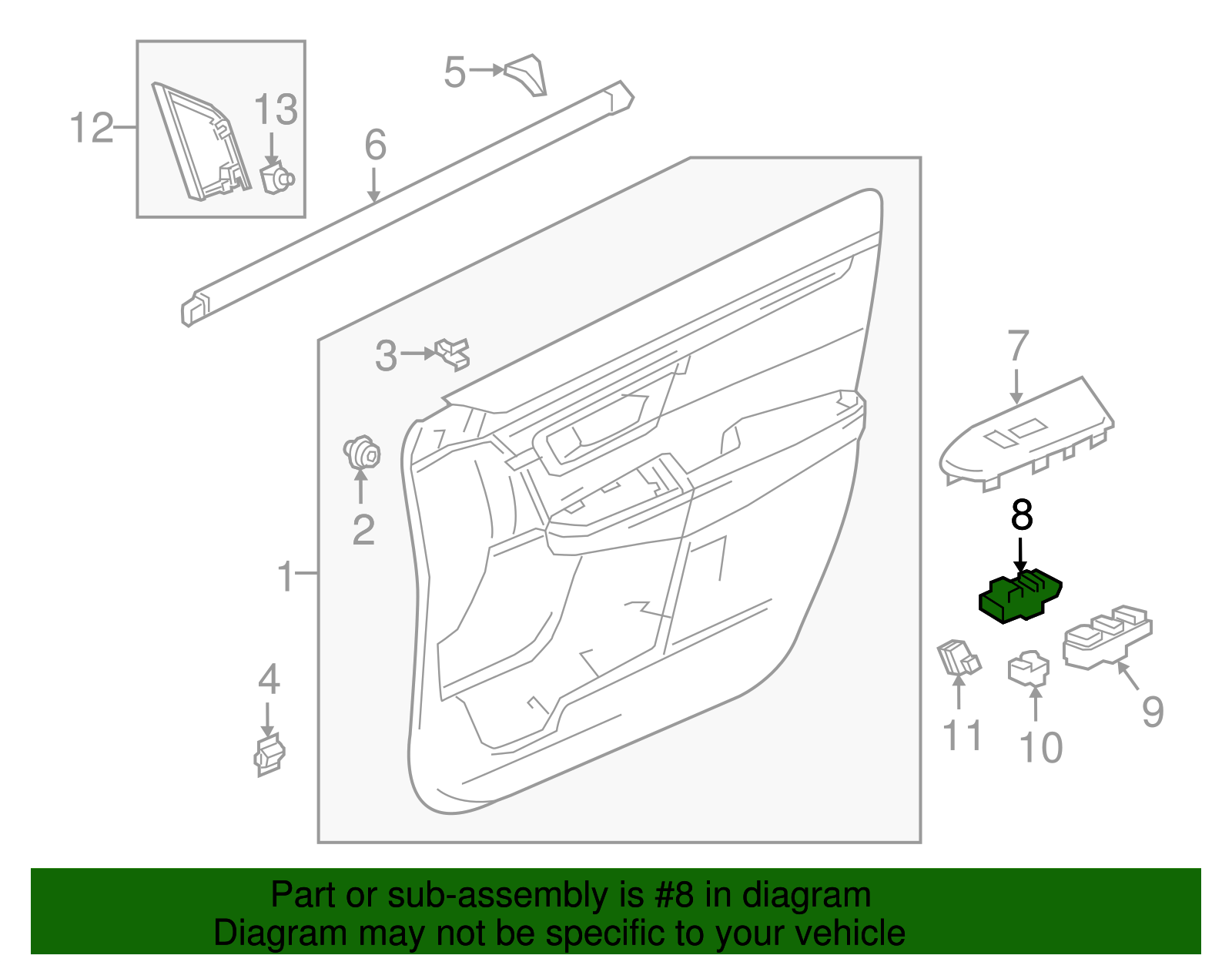 12
13
5
6
3
2
1
4
7
8
9
11
10

Part or sub-assembly is #8 in diagram
Diagram may not be specific to your vehicle