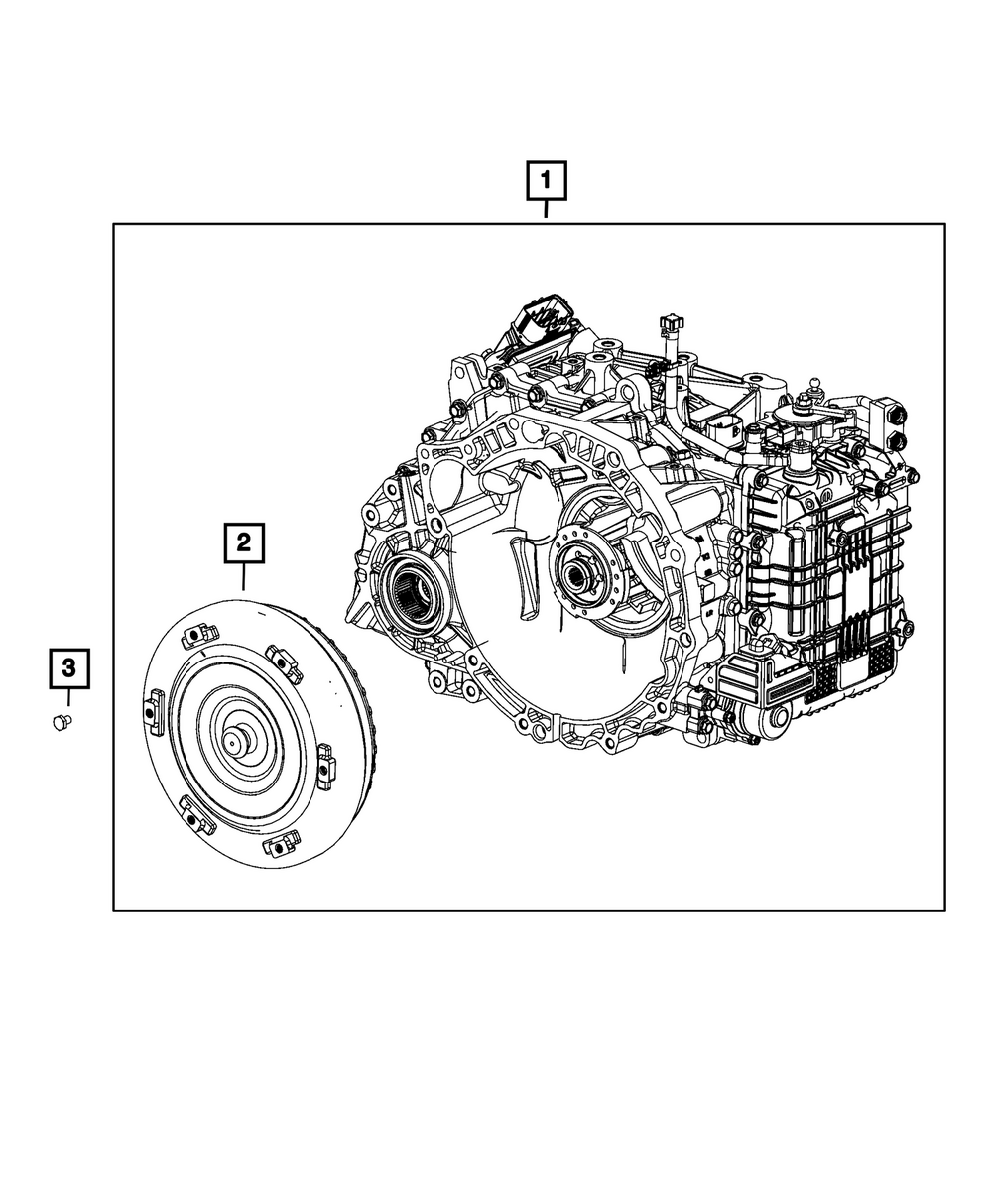 1
2
3