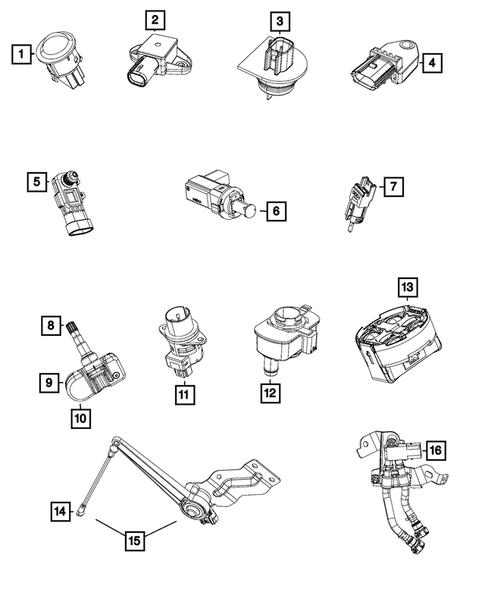 1
2
3
4
5
6
7
8
9
10
11
12
13
14
15
16