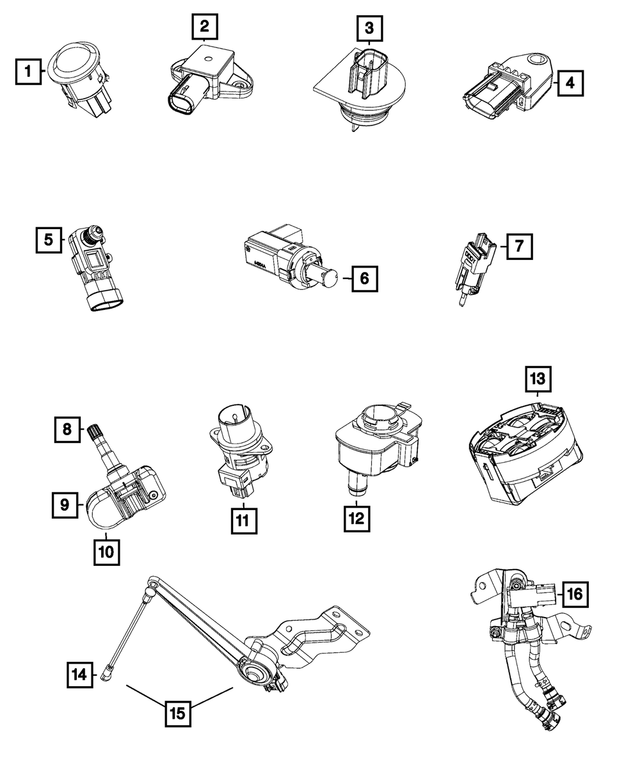 1
2
3
4
5
6
7
8
9
10
11
12
13
14
15
16