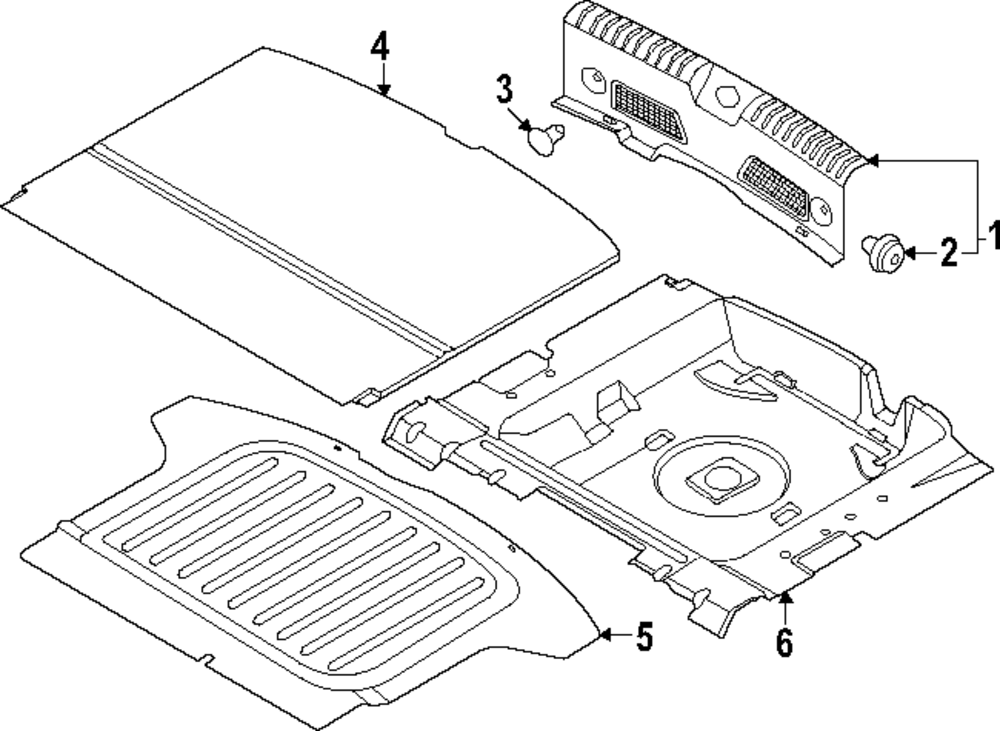 4
3
1
2
5
6