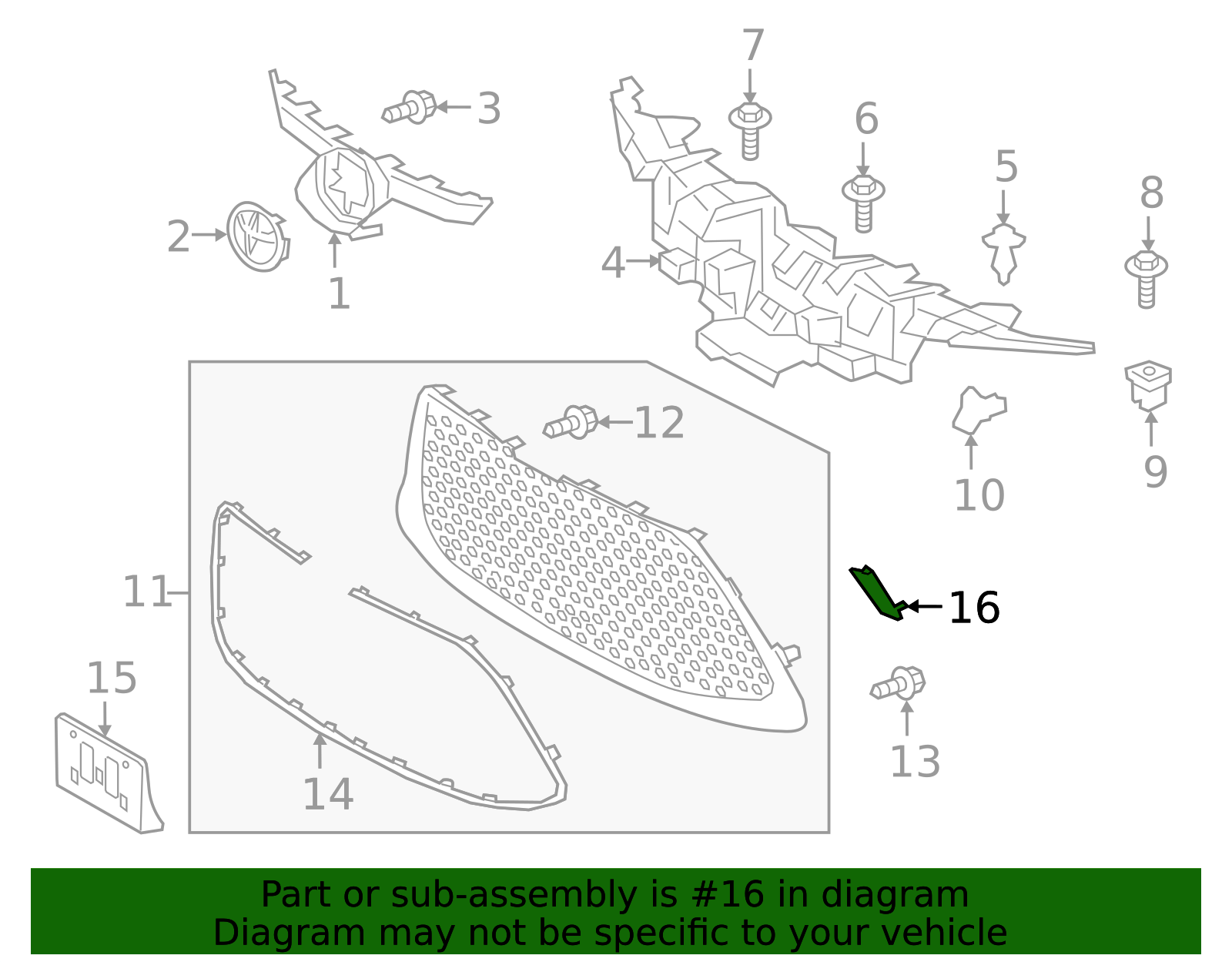 7
3
6
5
8
2
1
4
12
10
9
11
16
15
13
14

Part or sub-assembly is #16 in diagram
Diagram may not be specific to your vehicle