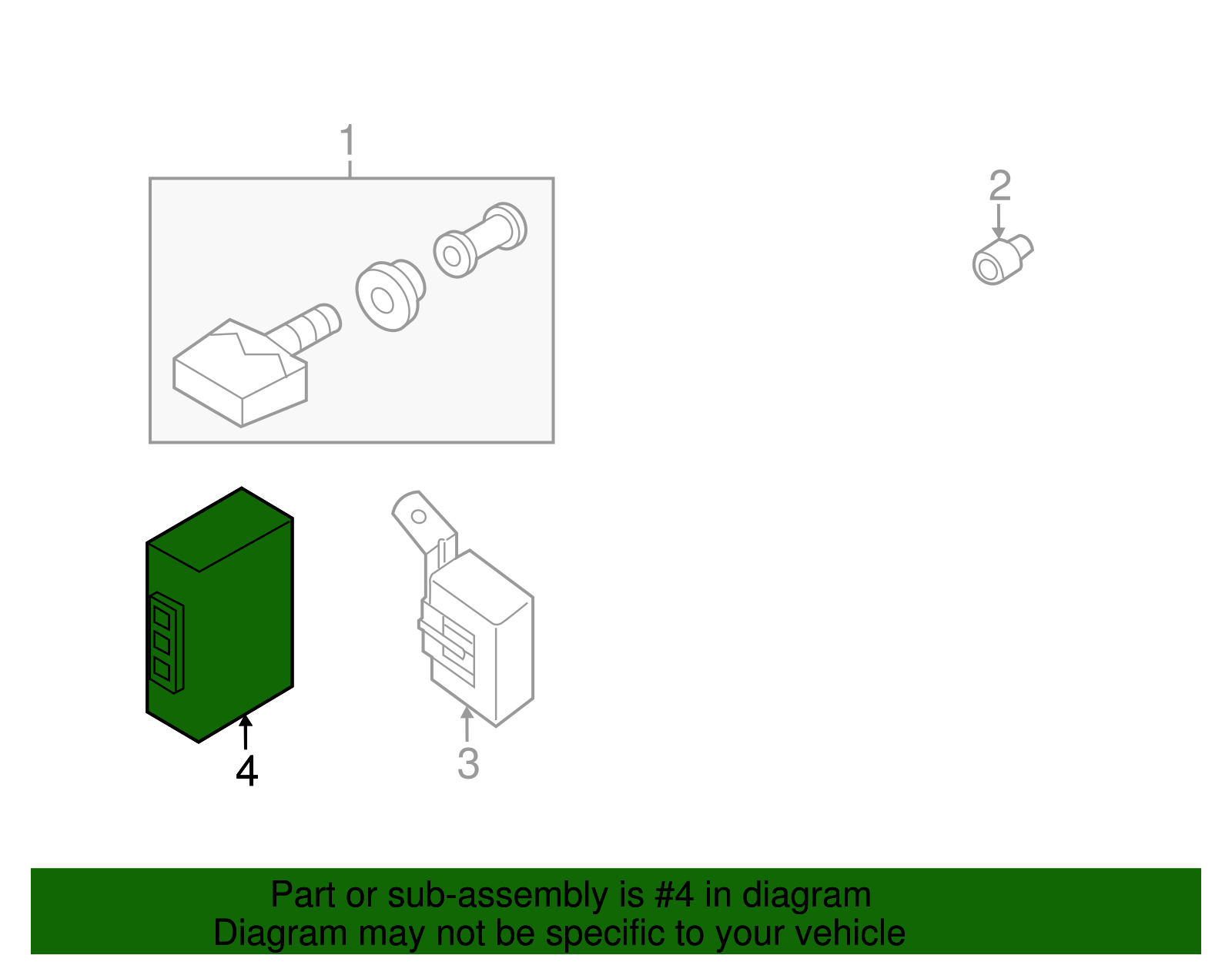 1

2

4

3

Part or sub-assembly is #4 in diagram
Diagram may not be specific to your vehicle