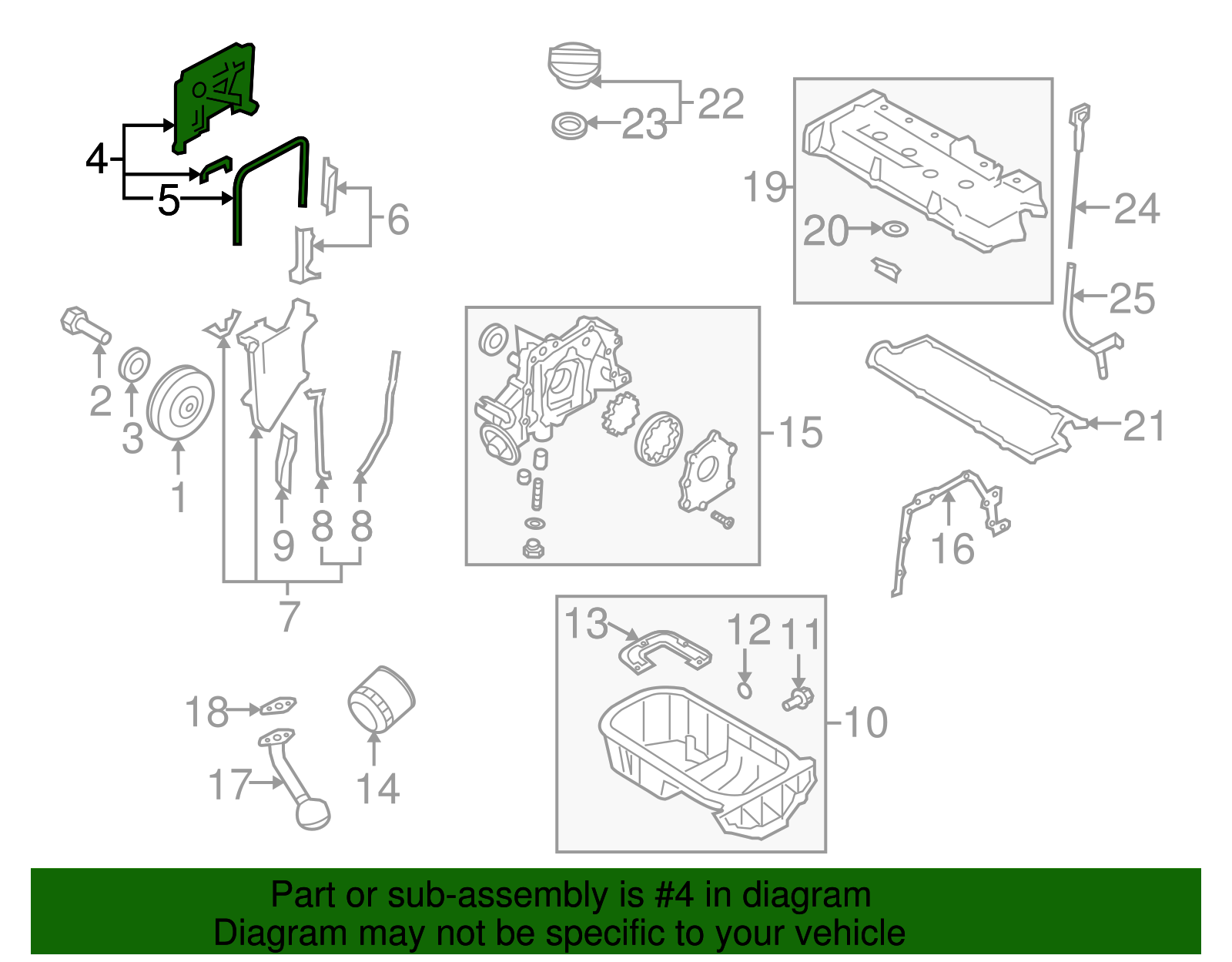 4
5
6
22
23
19
20
24
25
2
3
1
9
8
8
7
15
21
16
13
12
11
10
18
17
14

Part or sub-assembly is #4 in diagram
Diagram may not be specific to your vehicle