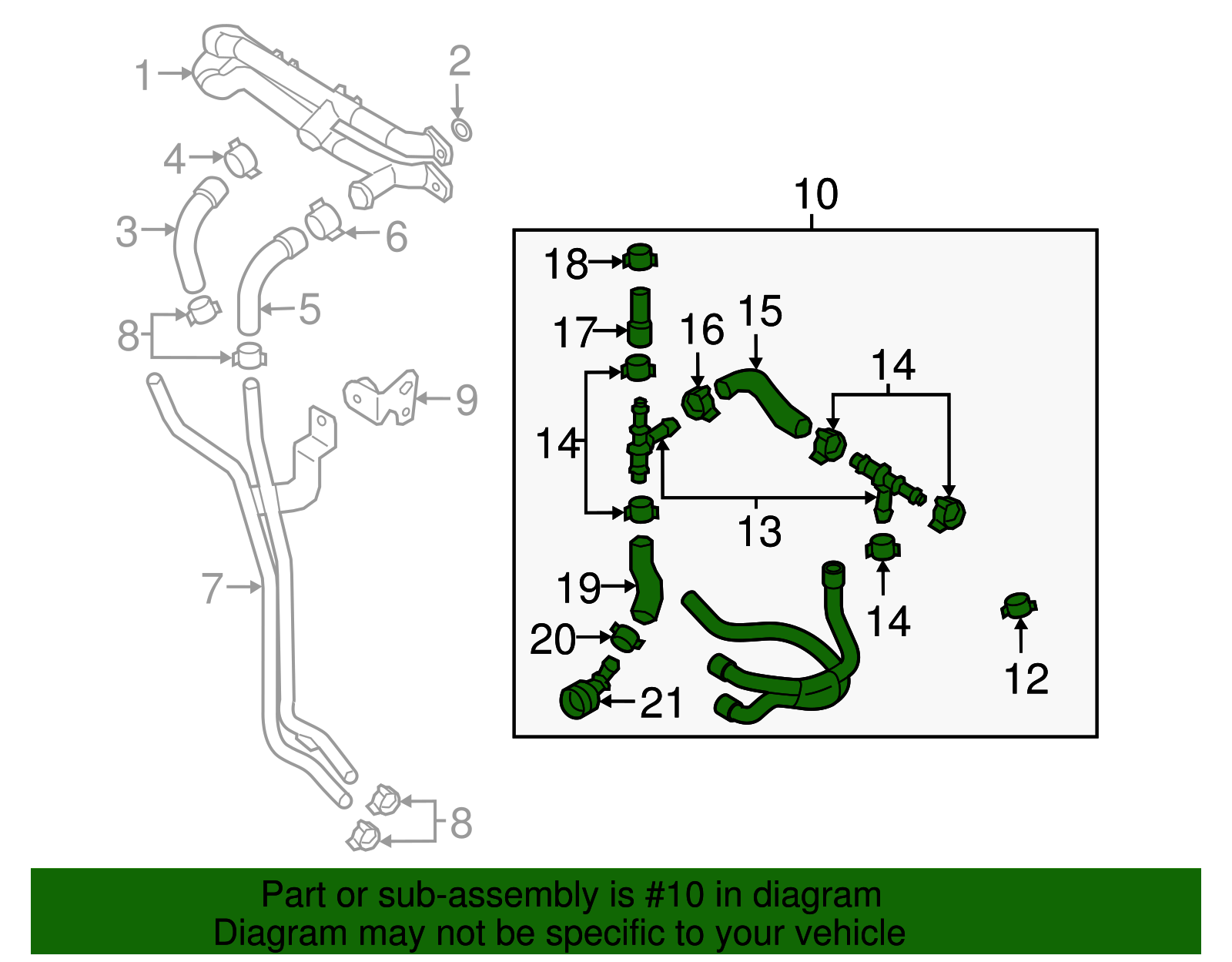 1
2
4
3
6
5
8
9
7
8
10
18
17
16
15
14
14
13
14
19
20
21
12
Part or sub-assembly is #10 in diagram
Diagram may not be specific to your vehicle