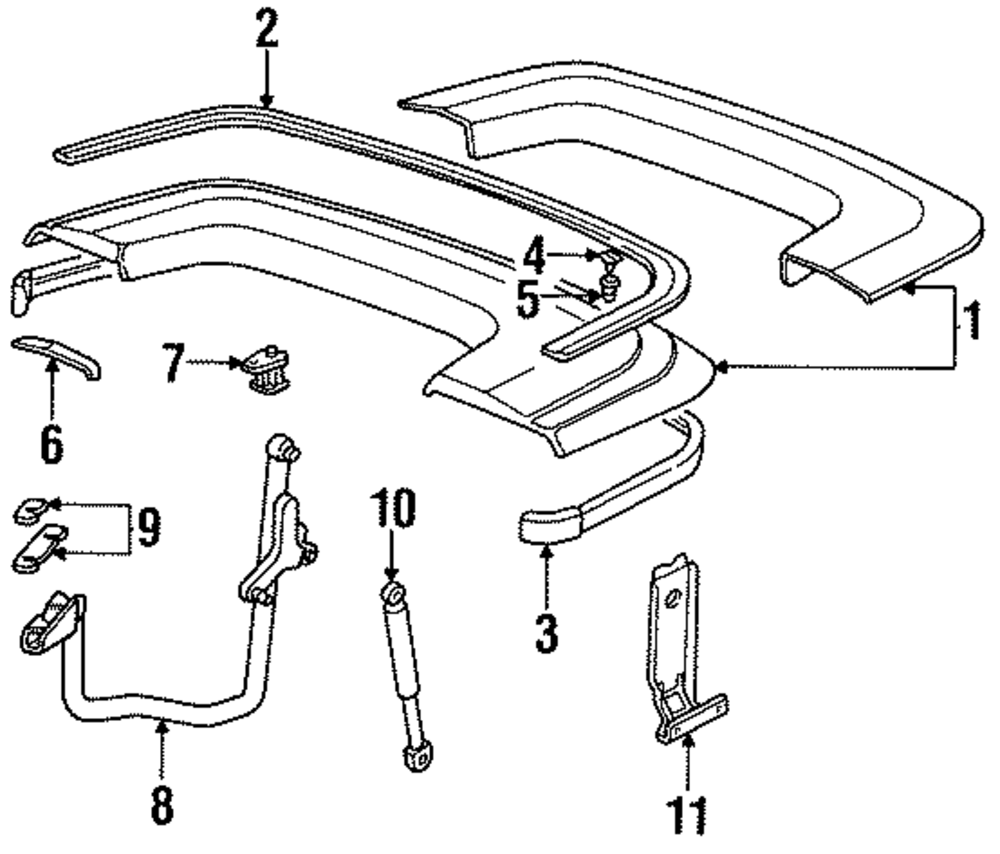 2
4
5
1
7
6
9
10
3
8
11