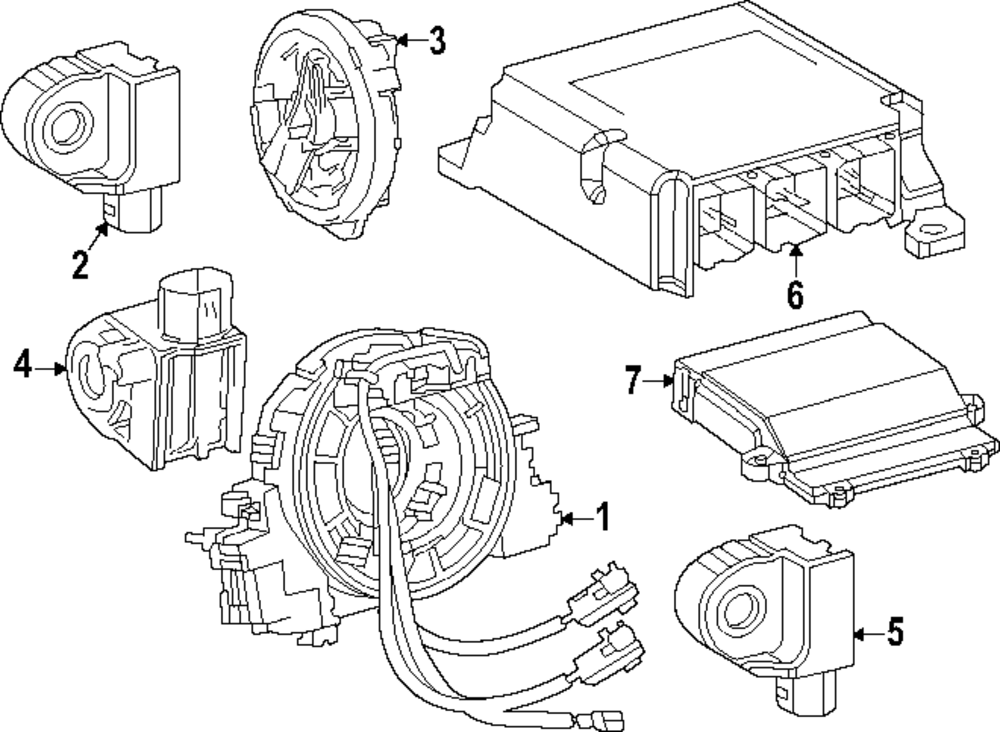 3
2
6
4
7
1
5