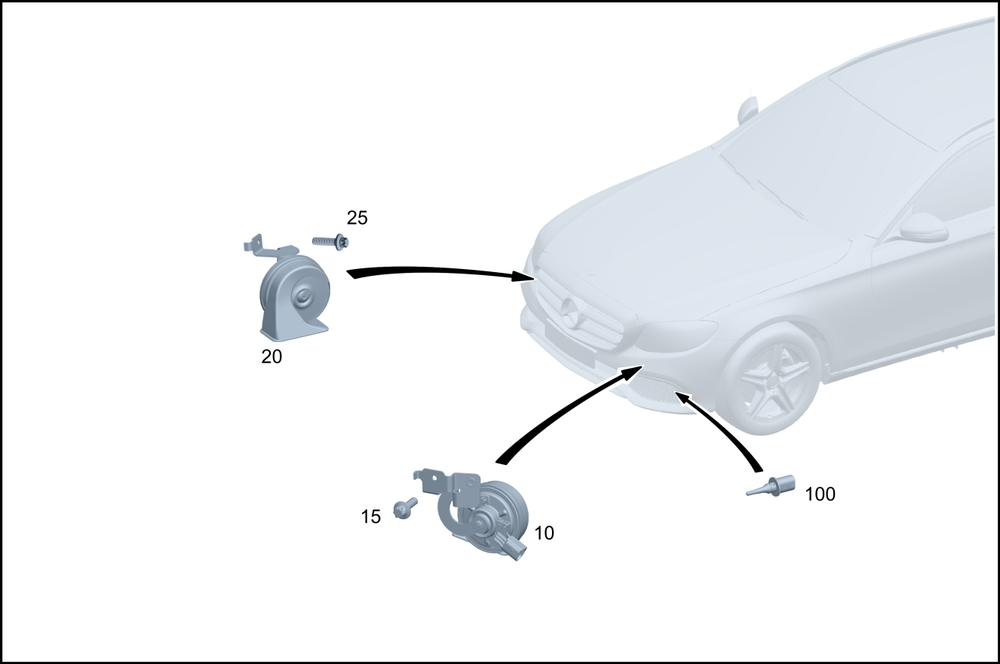 25
20
15
10
100