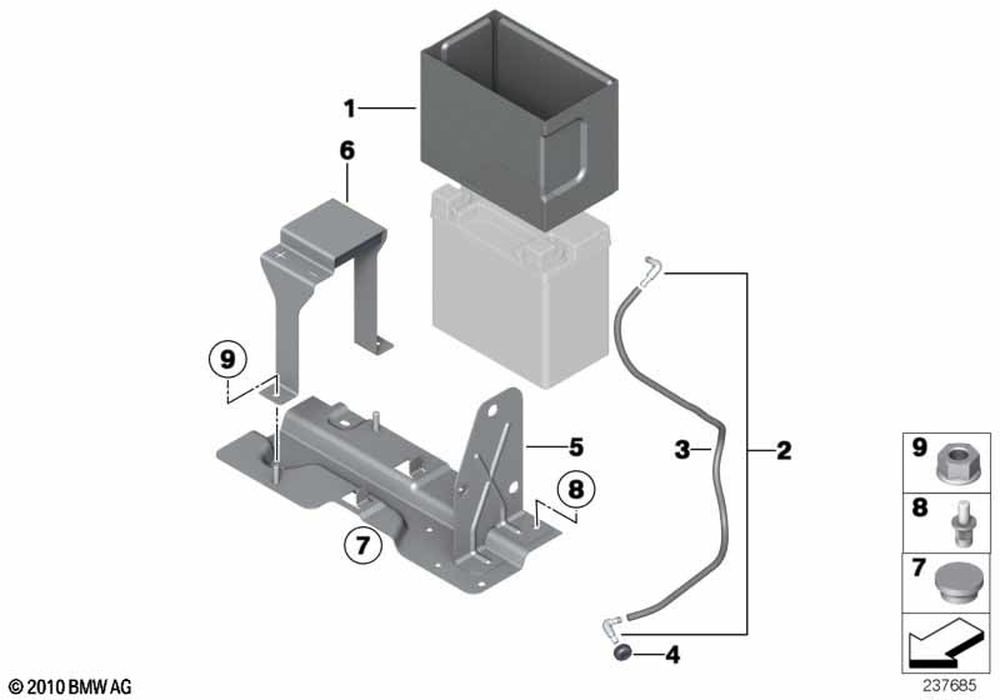 1
6
9
5
3
2
8
7
4
9
8
7
© 2010 BMW AG
237685