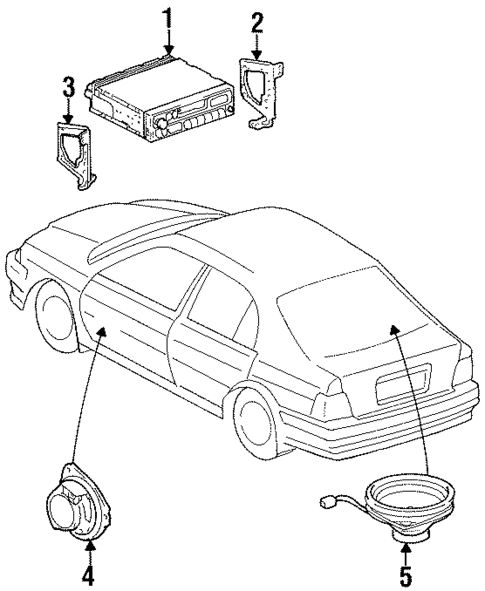 1
2
3
4
5