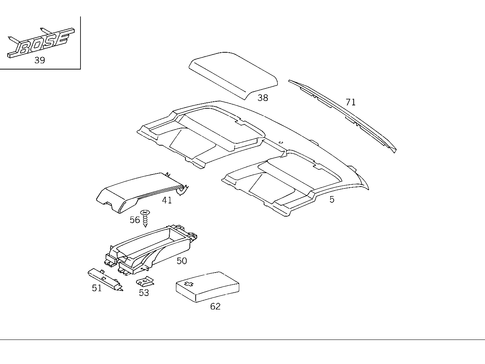 BOSE
39
38
71
41
5
56
50
51
53
62