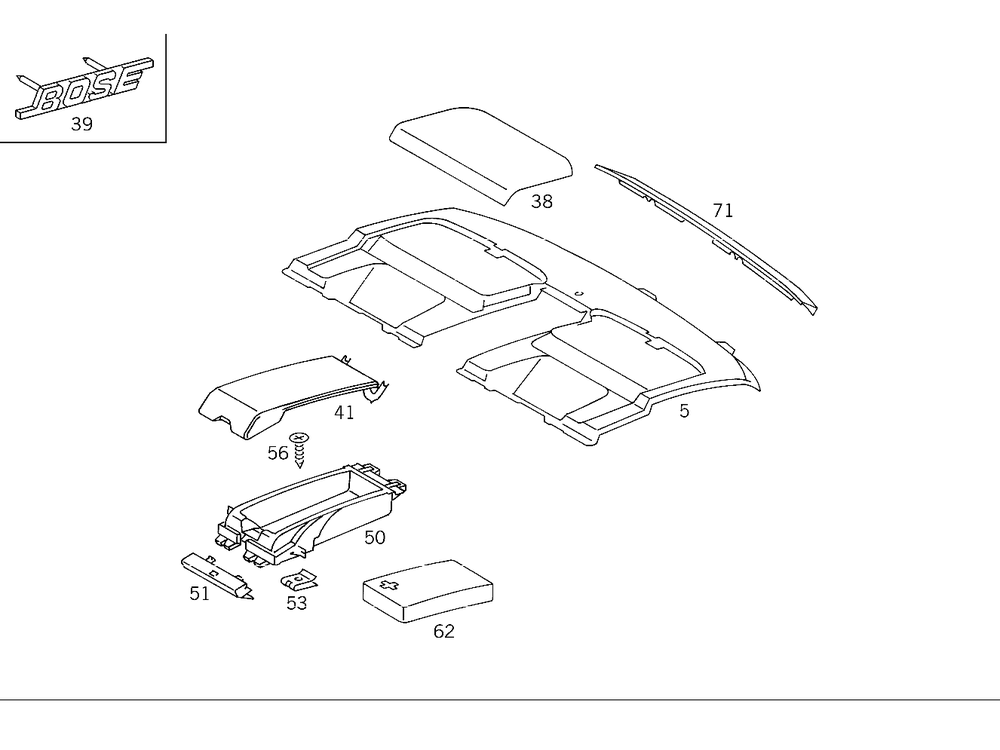 BOSE
39
38
71
41
5
56
50
51
53
62