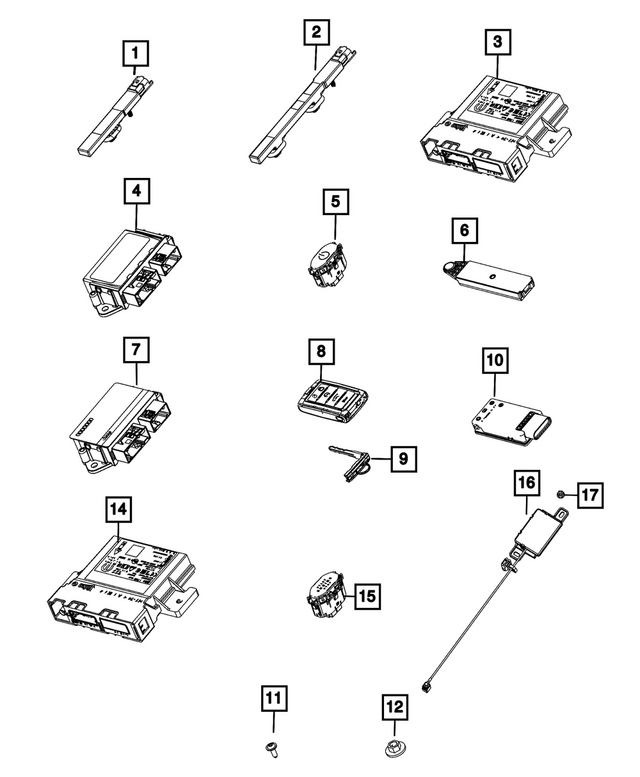 1
2
3
4
5
6
7
8
10
9
16
17
14
15
11
12