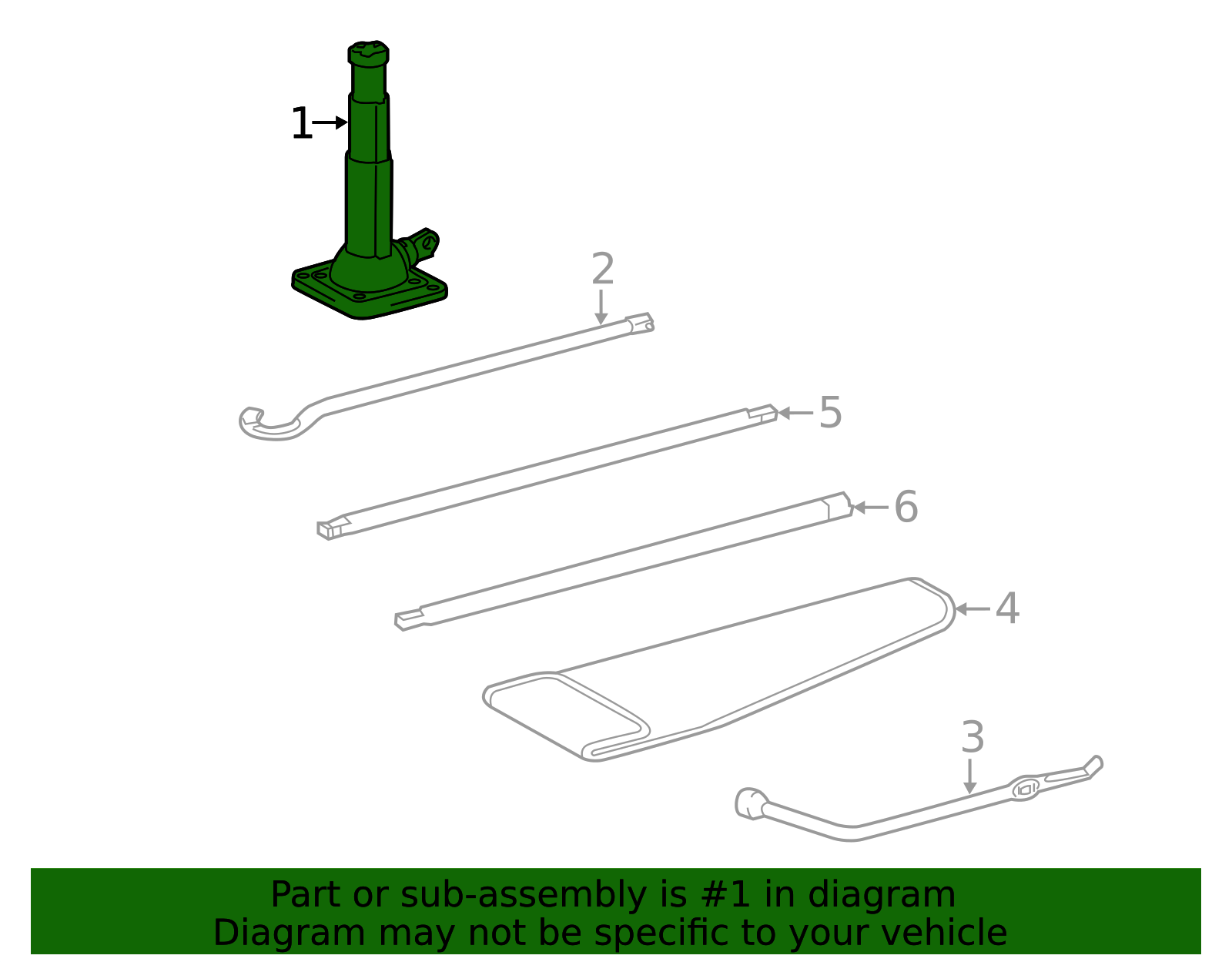 1

2

5

6

4

3

Part or sub-assembly is #1 in diagram
Diagram may not be specific to your vehicle