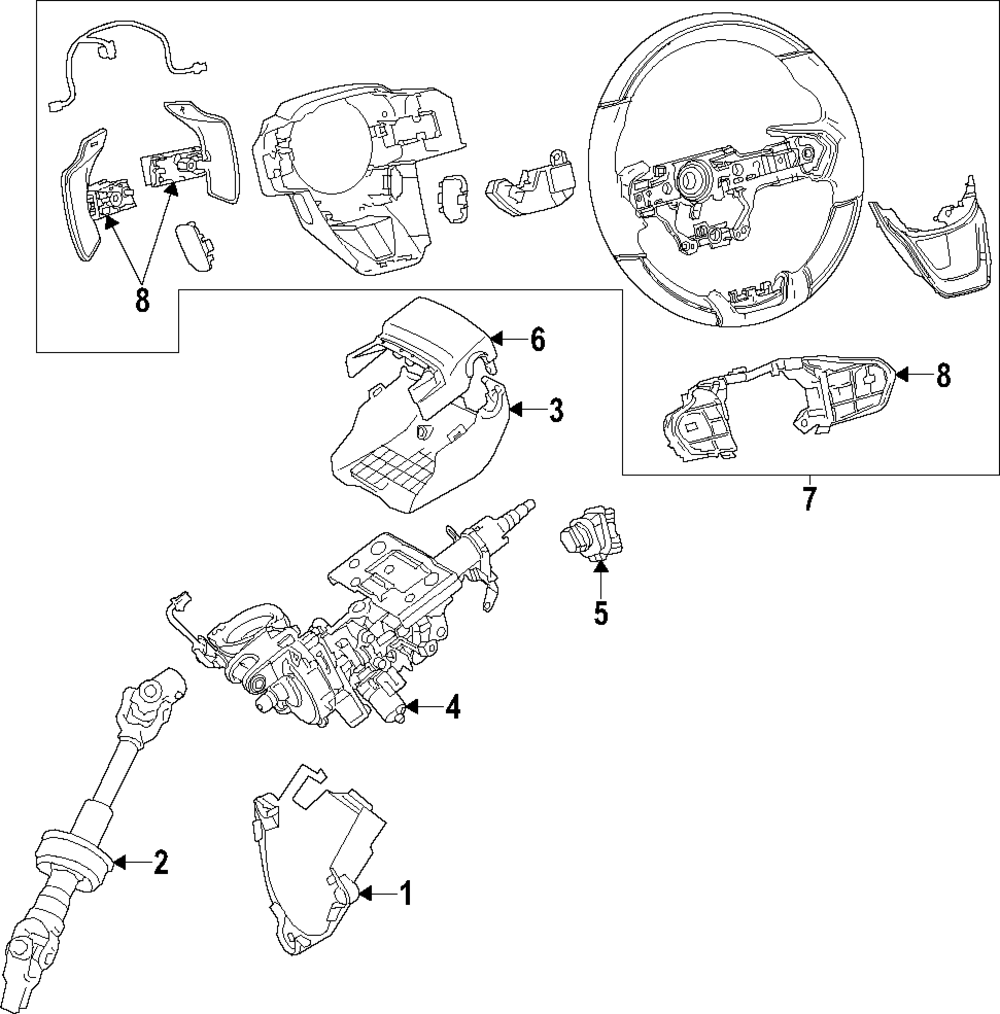 8
6
3
8
7
5
4
2
1