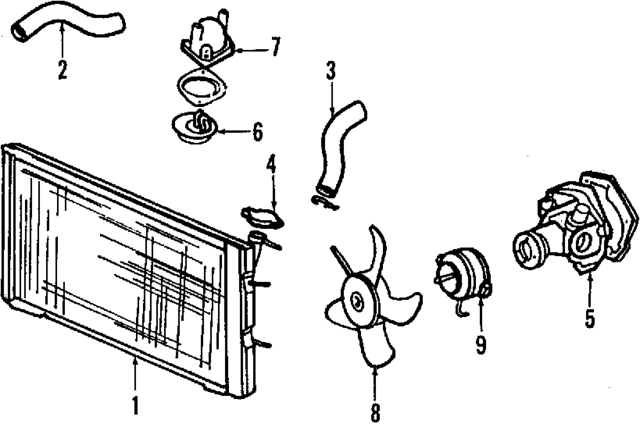 2
7
3
6
4
5
9
1
8