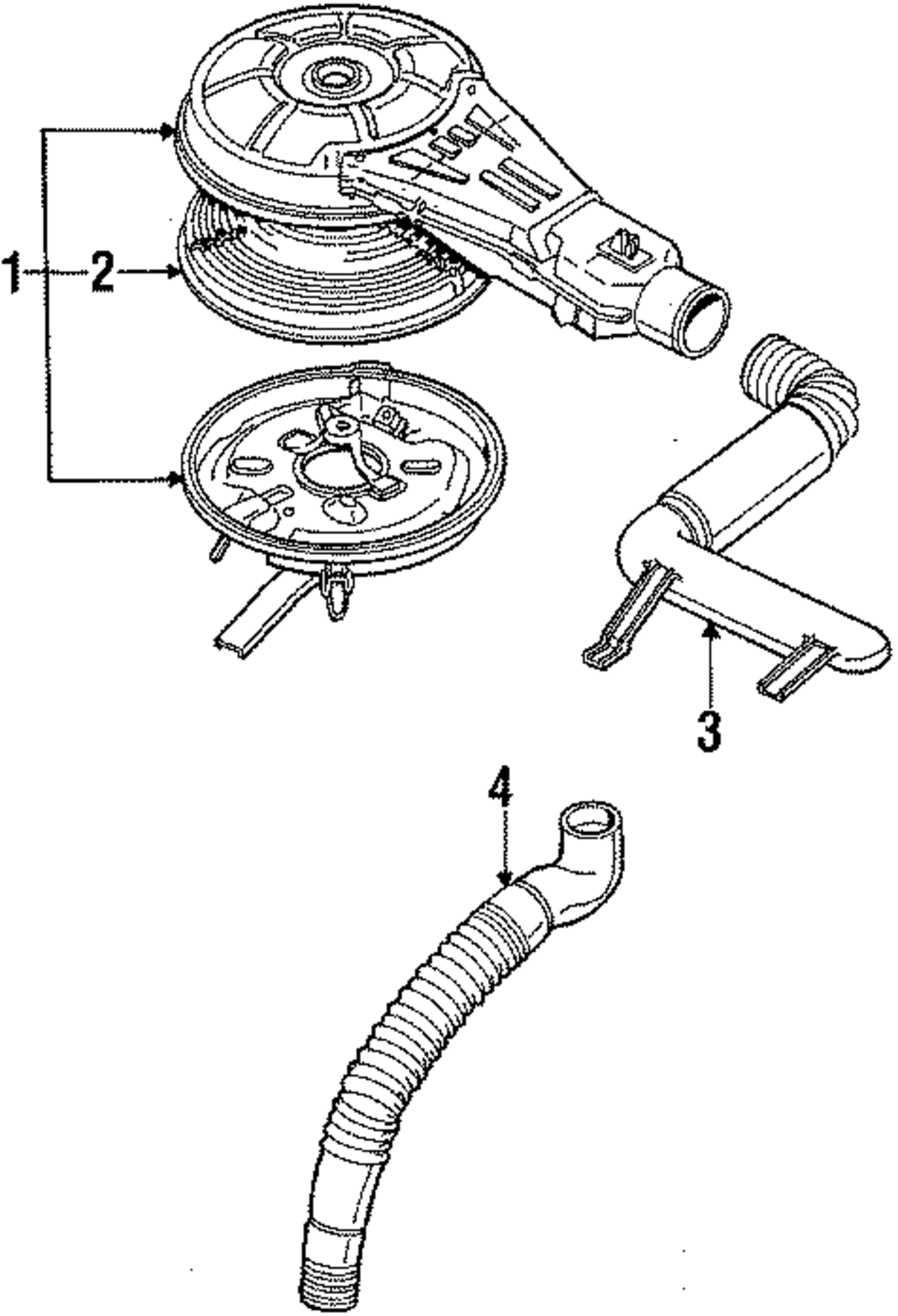 1
2
3
4