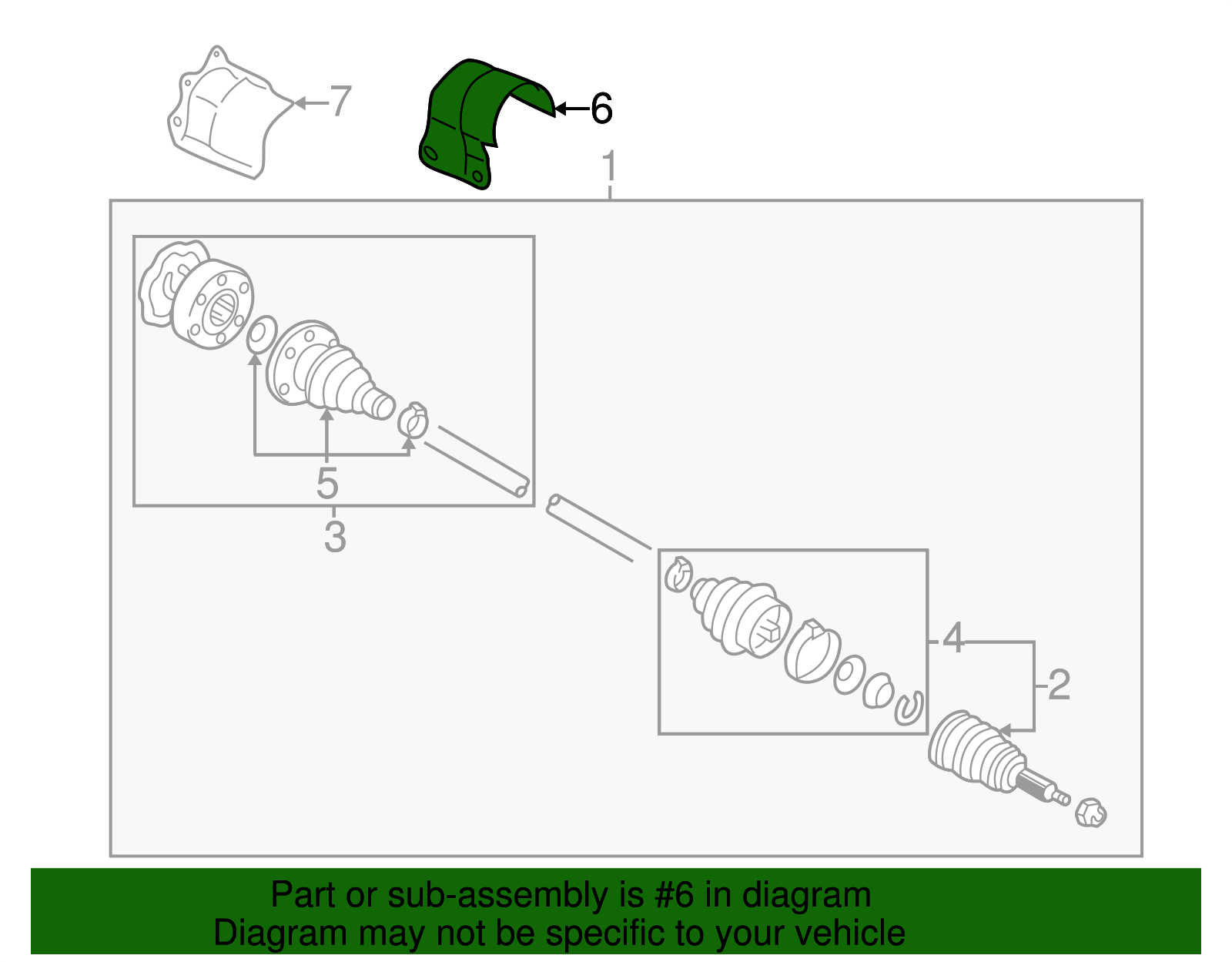 7
6
1
5
3
4
2
Part or sub-assembly is #6 in diagram
Diagram may not be specific to your vehicle