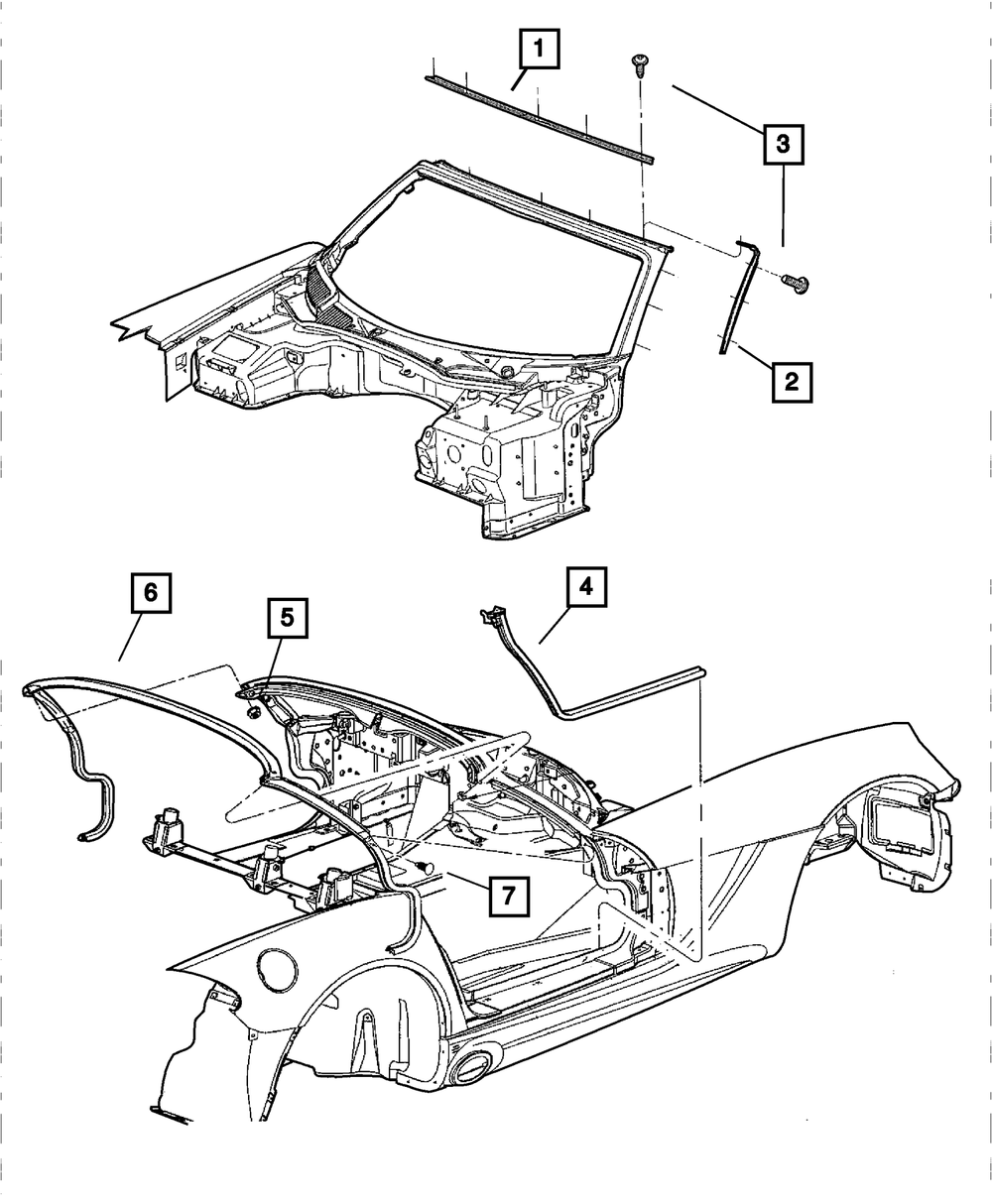 1
3
2
6
5
4
7