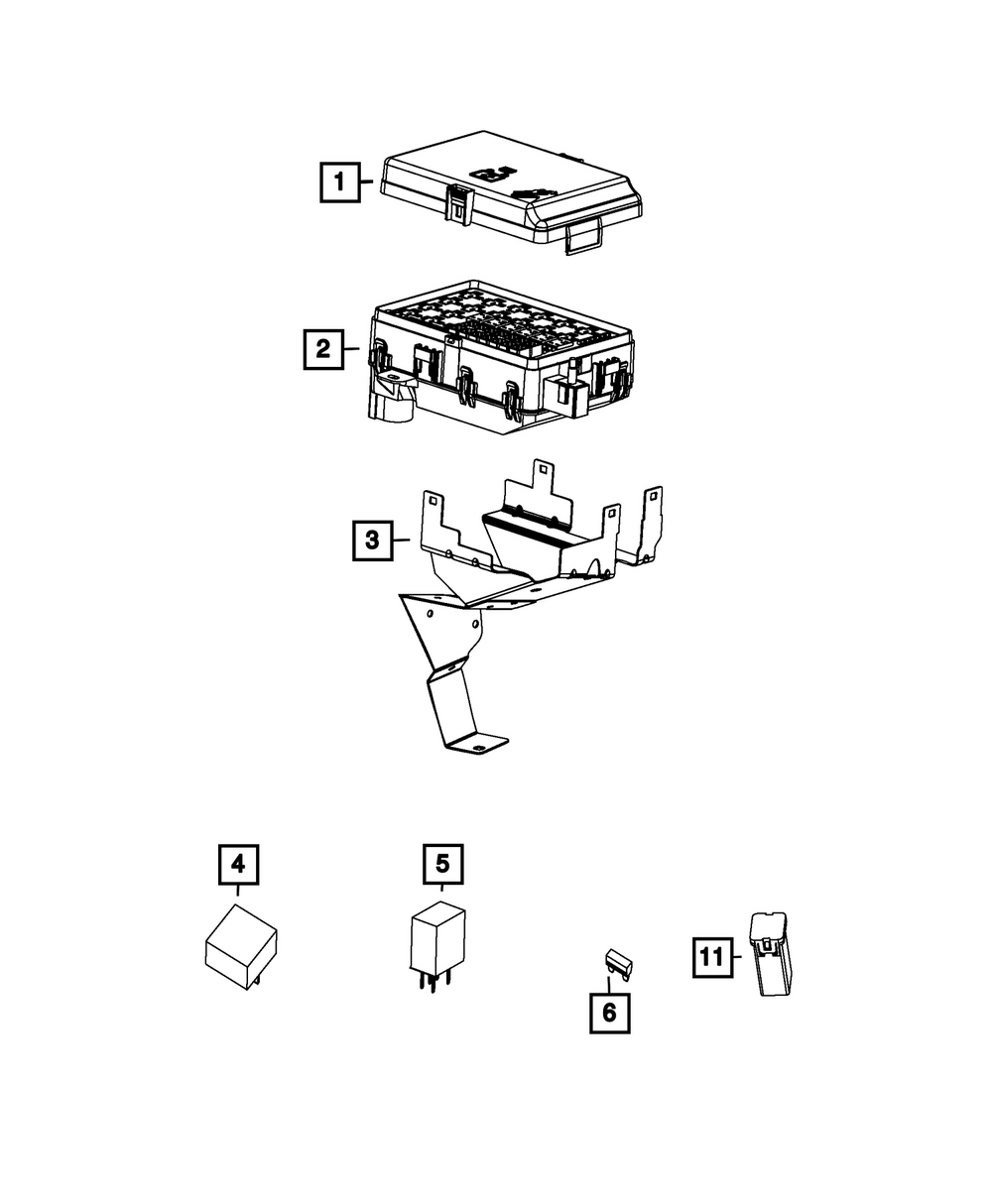 1
2
3
4
5
6
11