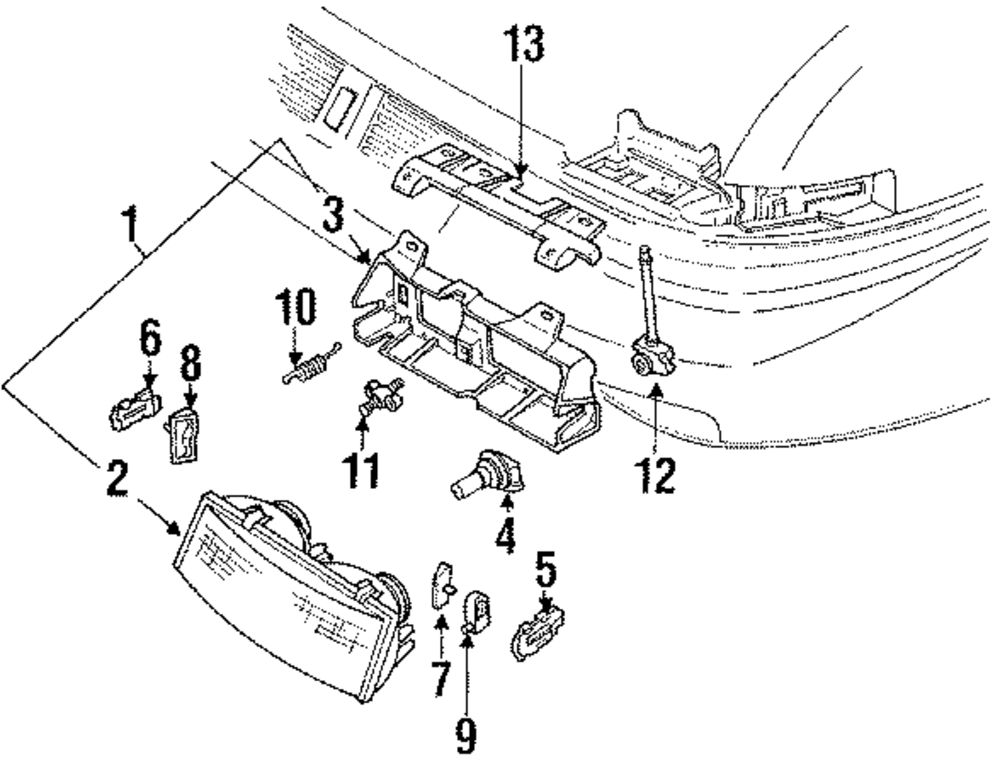 13
1
3
10
6
8
11
12
2
4
5
7
9