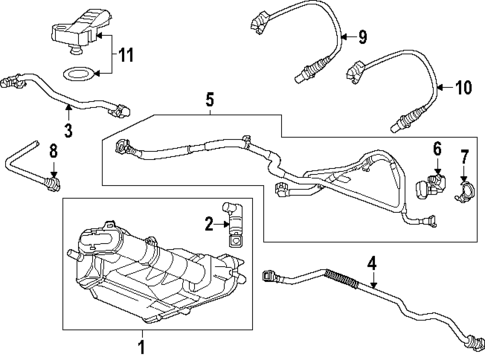 11
9
10
3
5
8
6
7
2
4
1