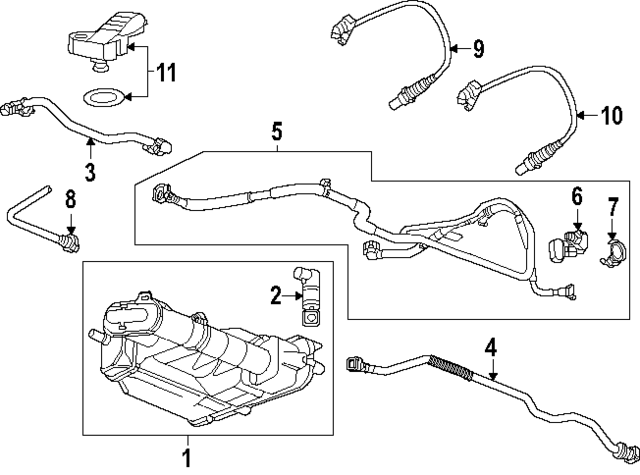 11
9
10
3
5
8
6
7
2
4
1