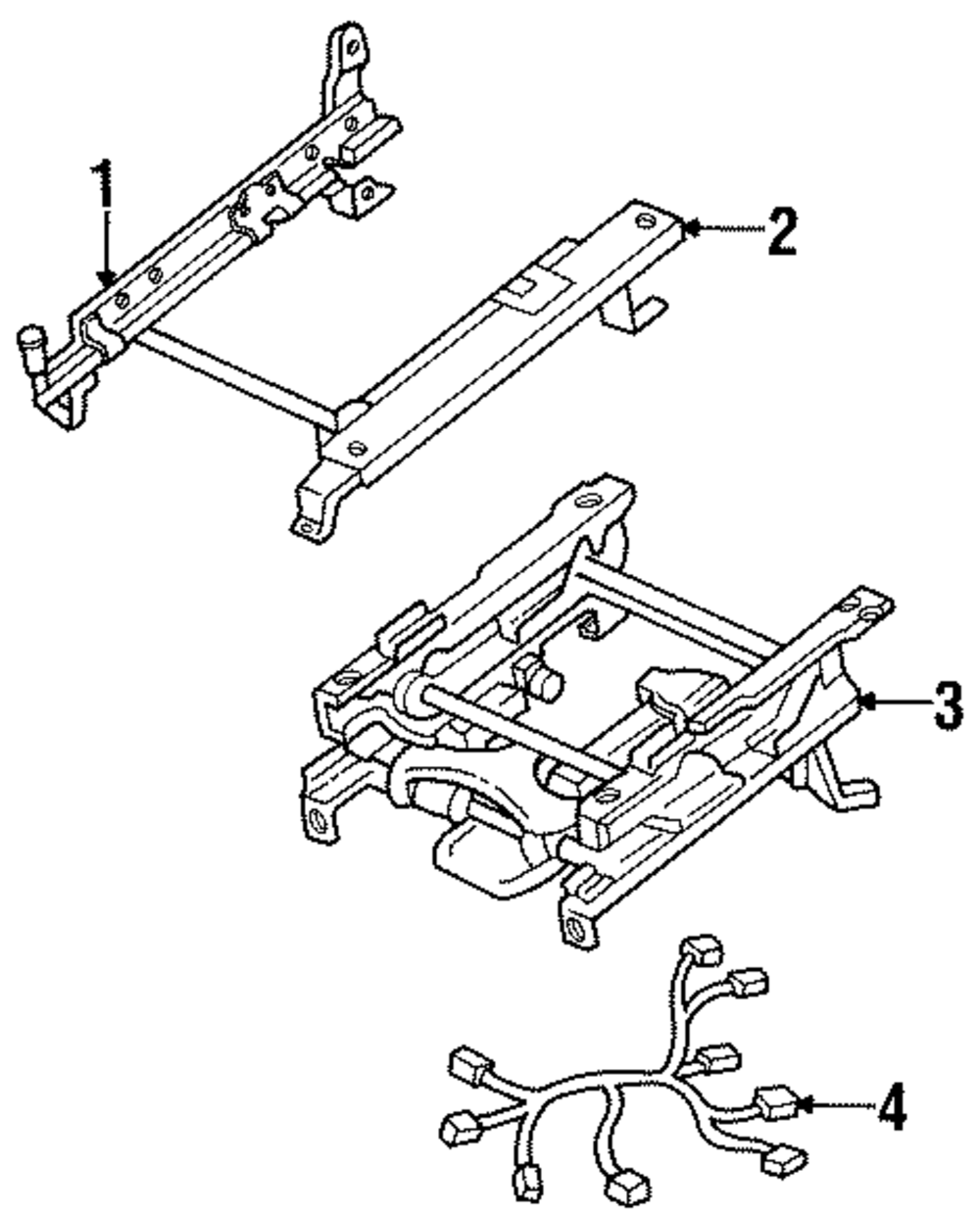 1
2
3
4