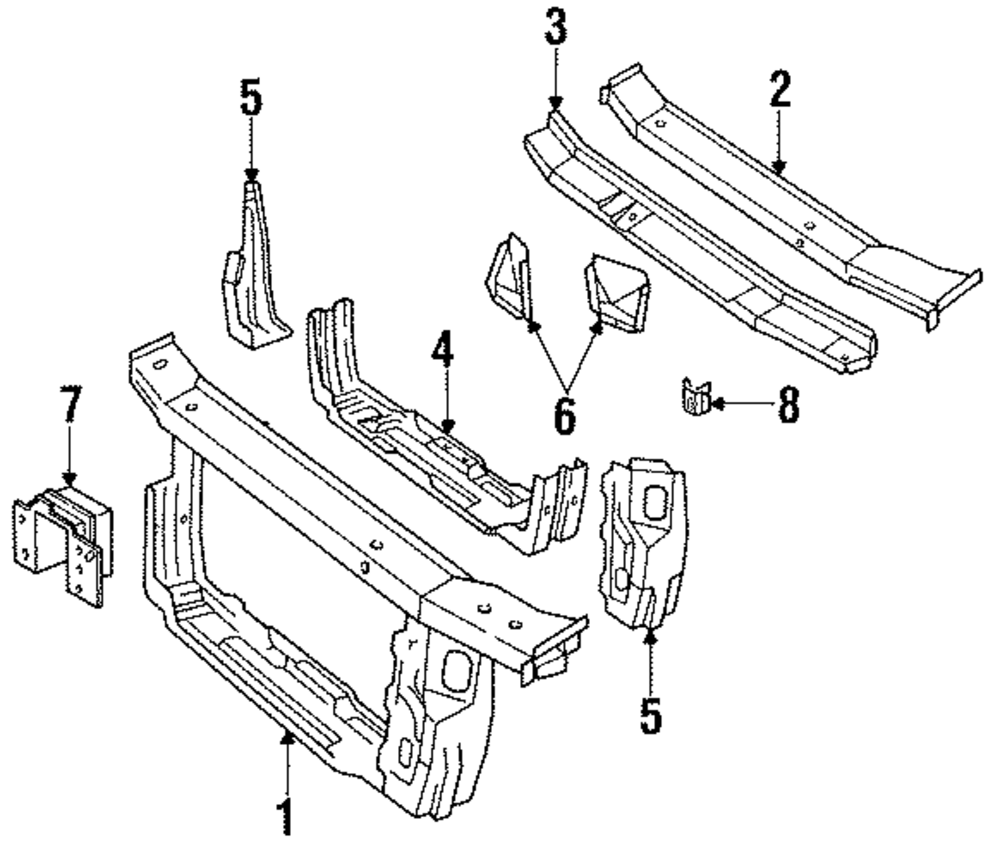 3
2
5
4
6
8
7
5
1