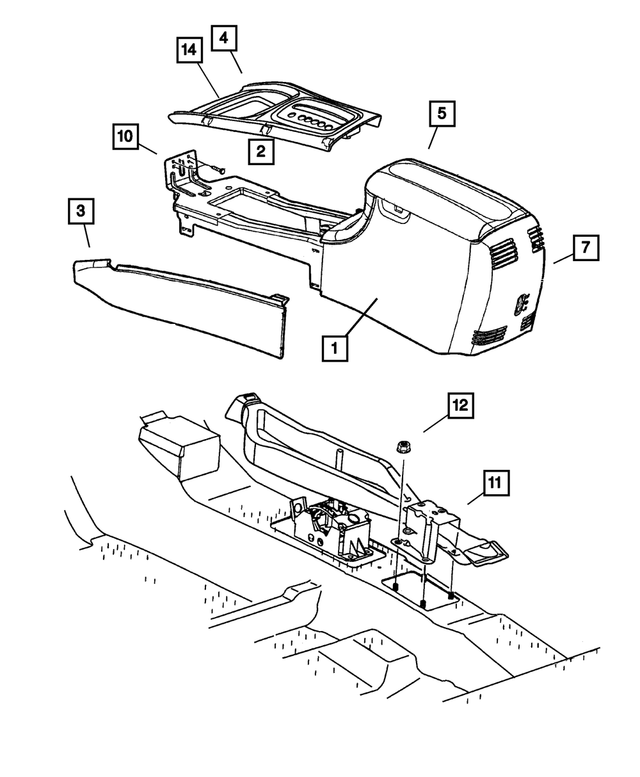 14
4
10
2
5
3
7
1
12
11