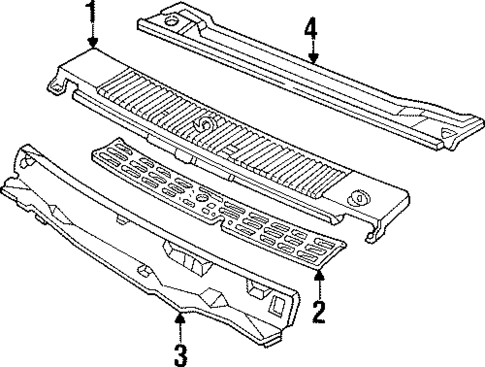 1
4
2
3