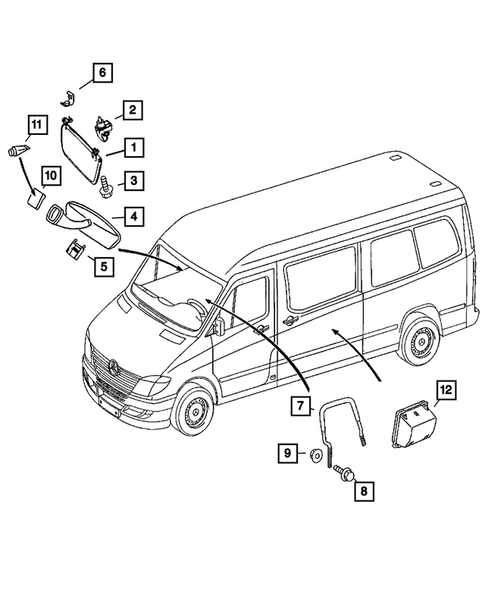 6
2
11
1
10
3
4
5
7
12
9
8