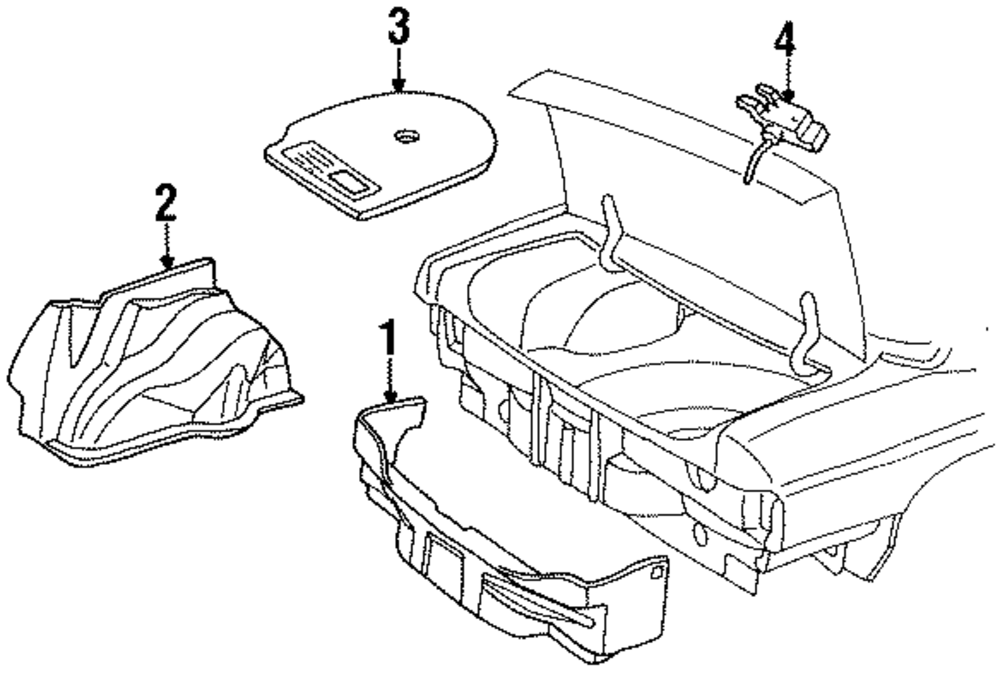 3
4
2
1