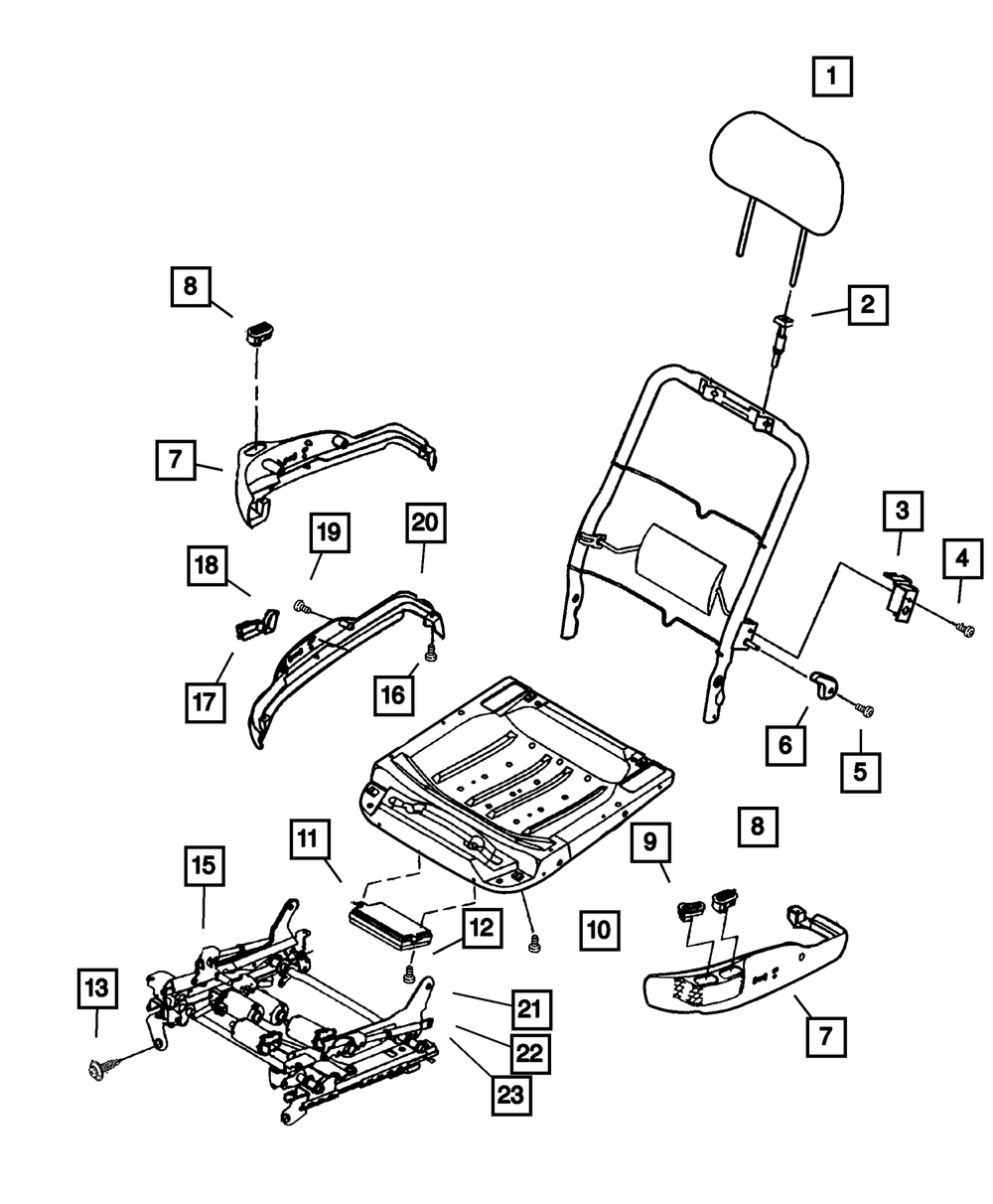 1
2
8
7
3
4
19
20
18
17
16
6
5
8
9
11
15
12
10
13
21
22
23
7