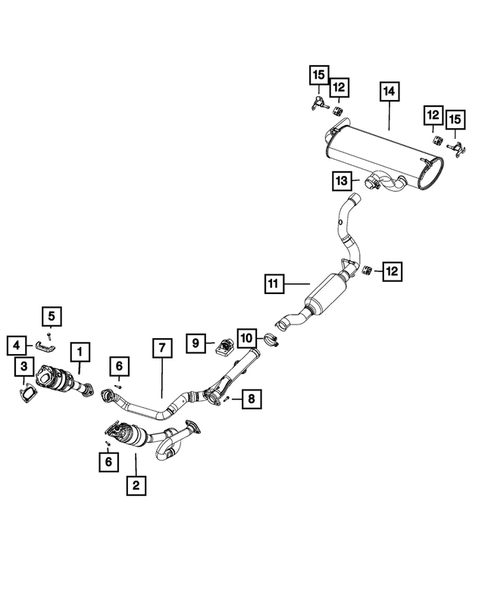 15
12
14
12
15
13
12
11
5
4
1
3
6
7
9
10
8
6
2