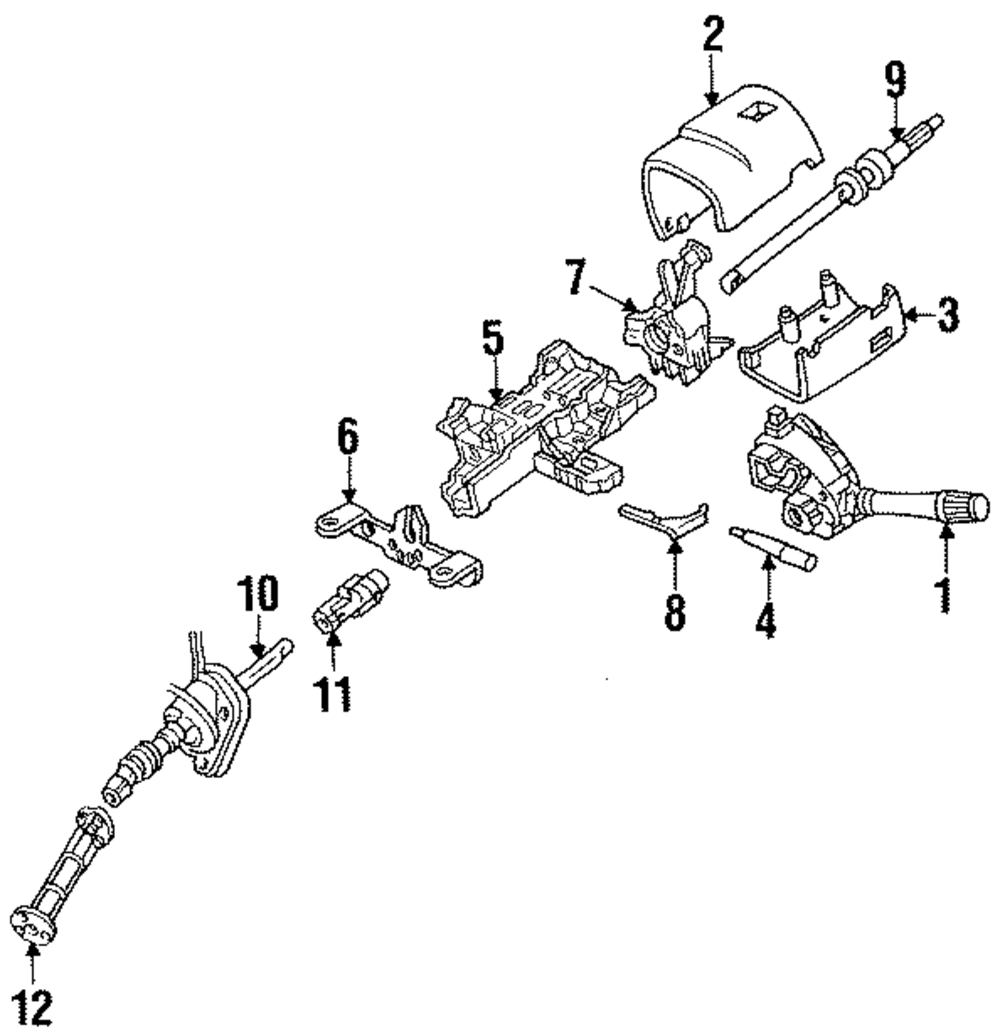 2
9
7
3
5
6
8
4
1
10
11
12