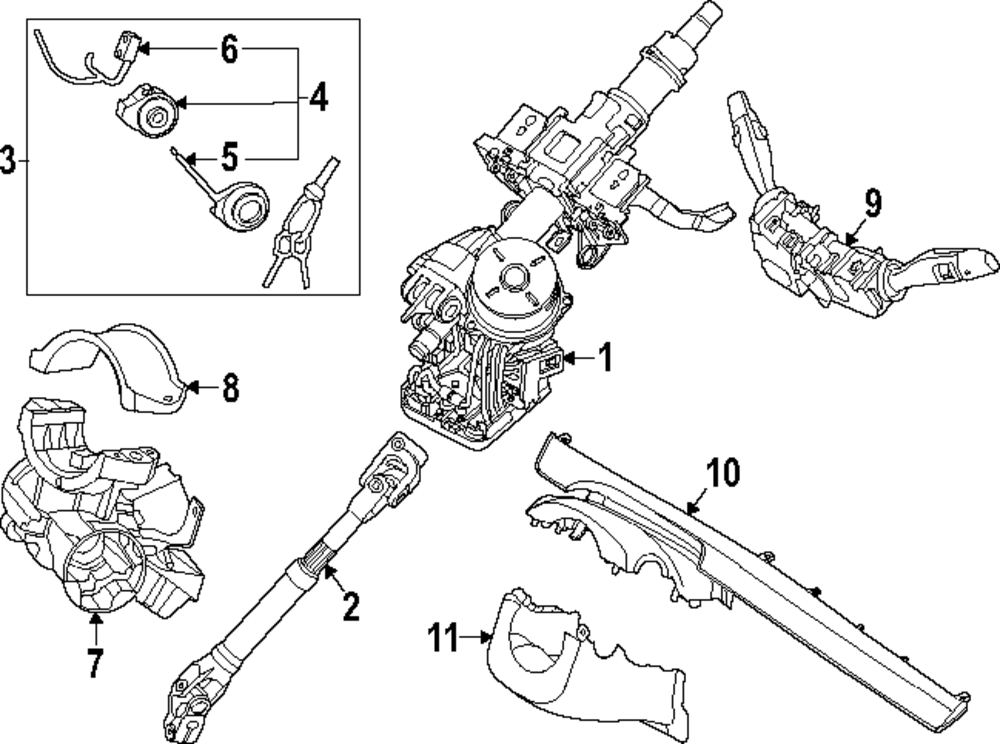 6
4
3
5
9
1
8
10
2
11
7