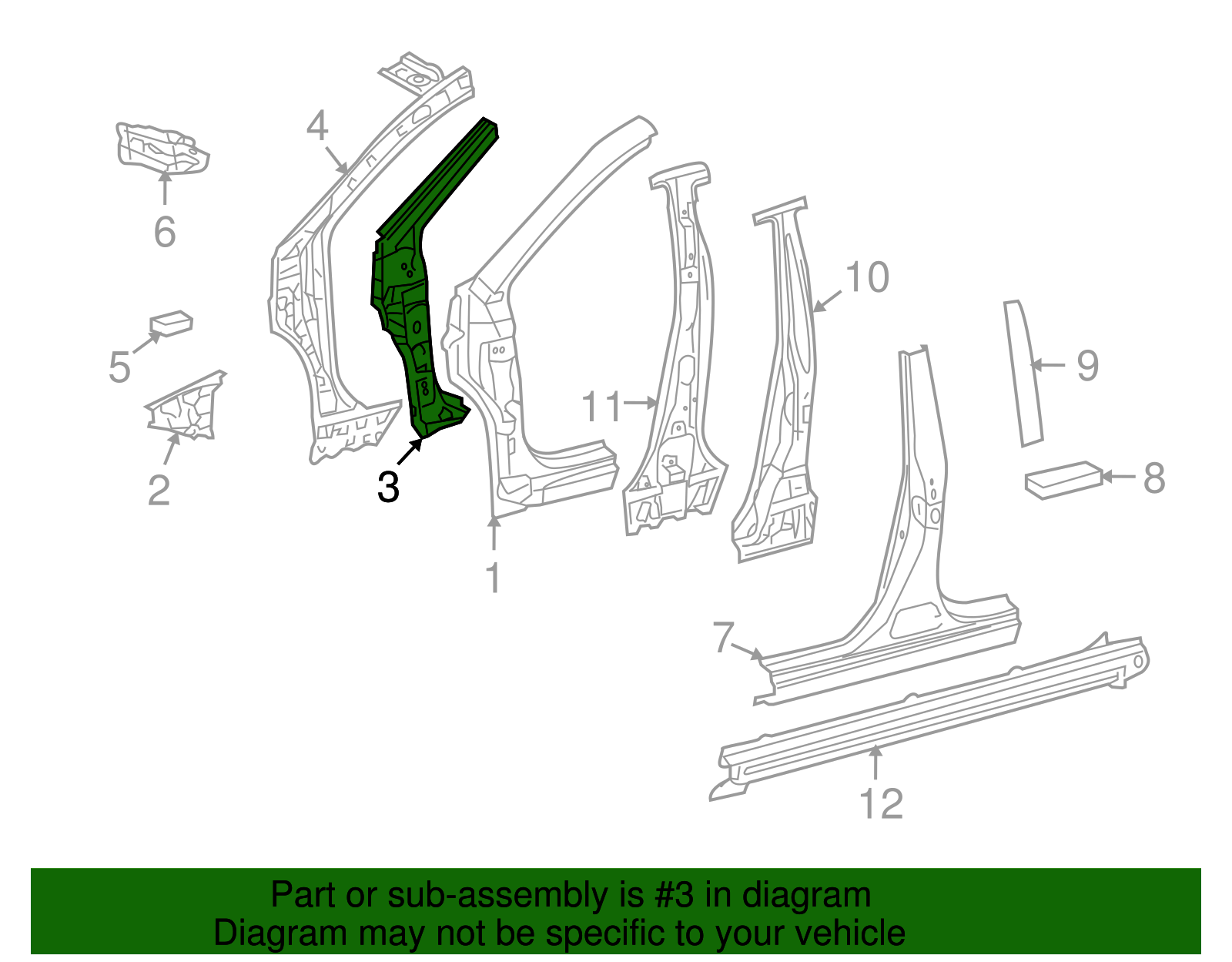 4
6
5
2
3
1
11
10
9
8
7
12

Part or sub-assembly is #3 in diagram
Diagram may not be specific to your vehicle