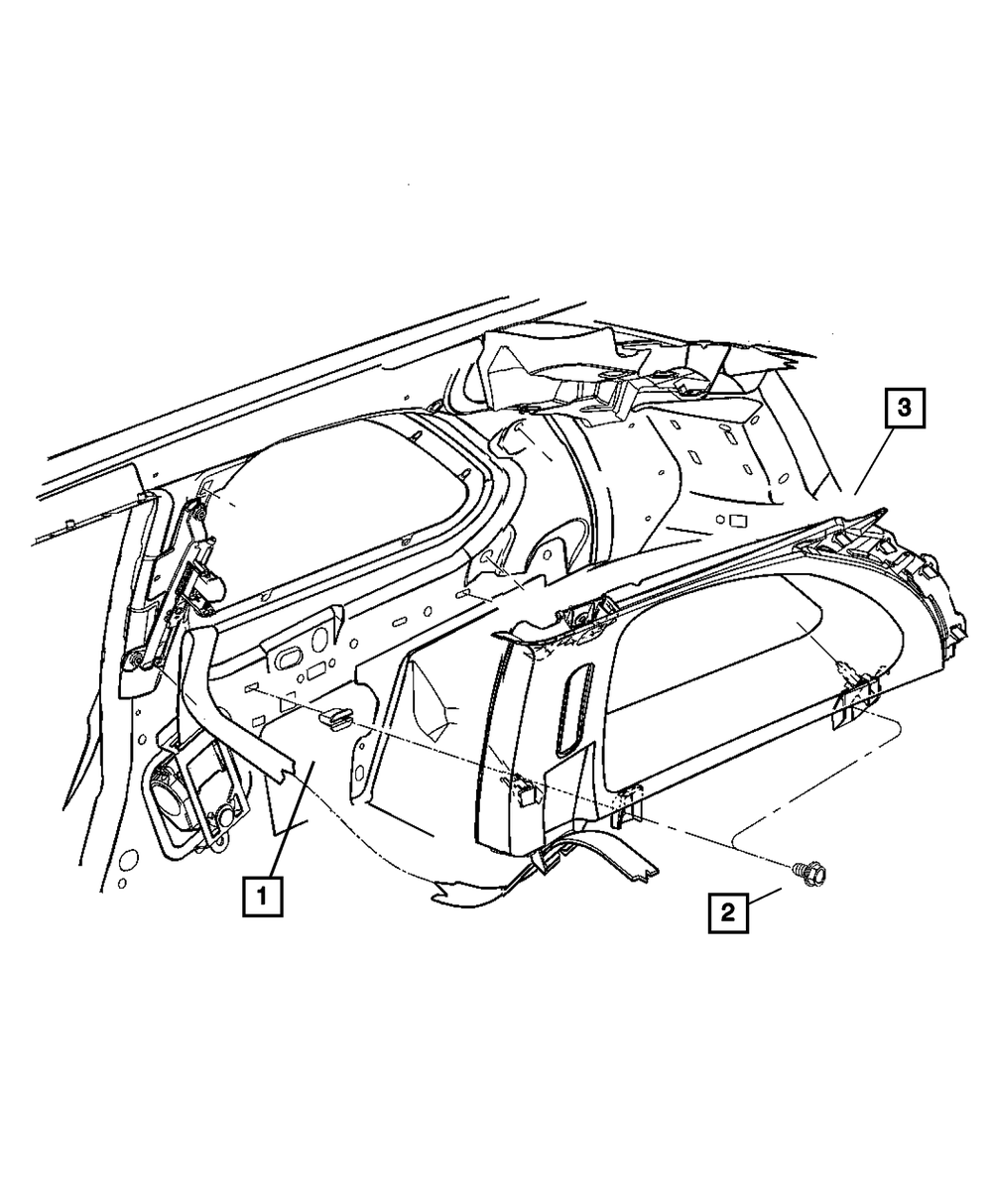 3
1
2