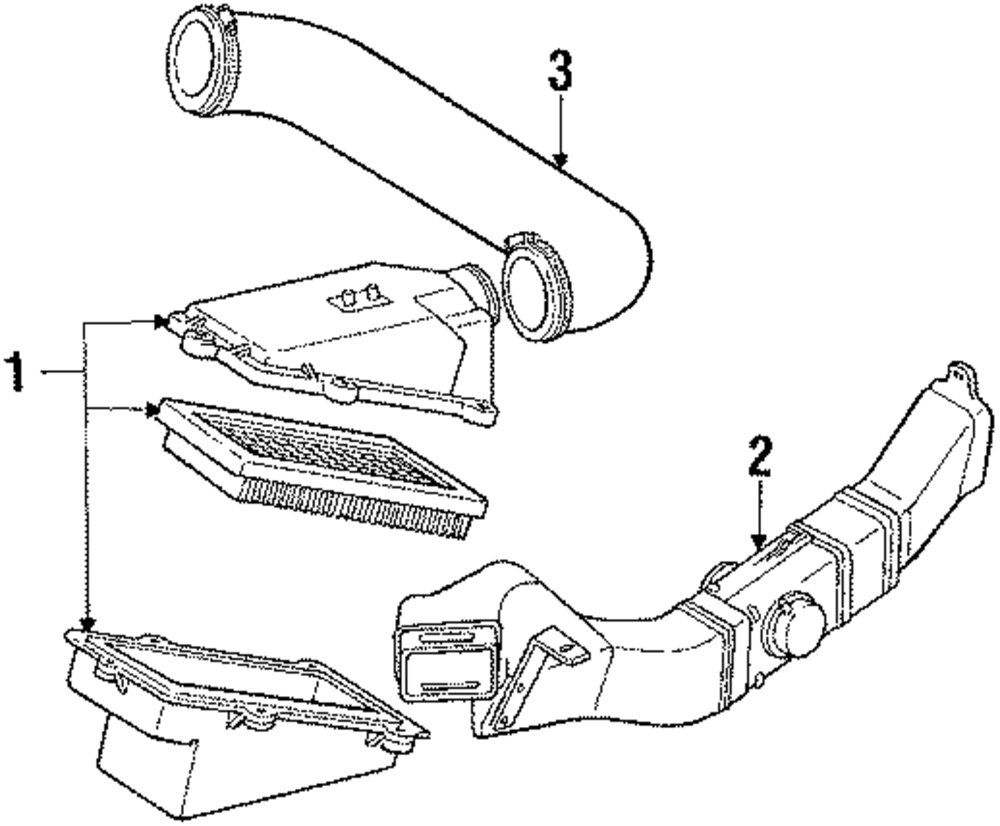 3

1

2