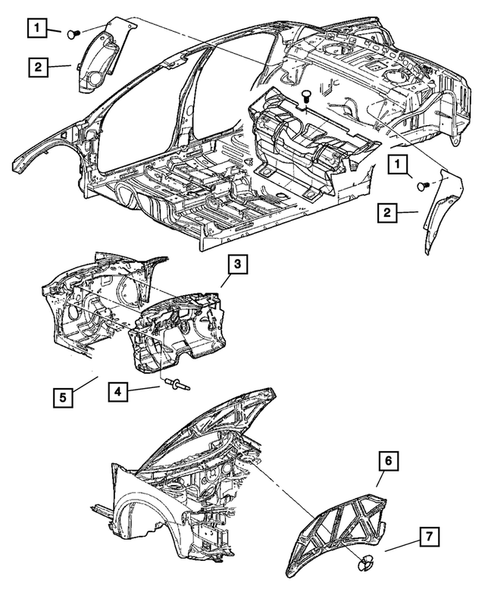 1
2
1
2
3
5
4
6
7