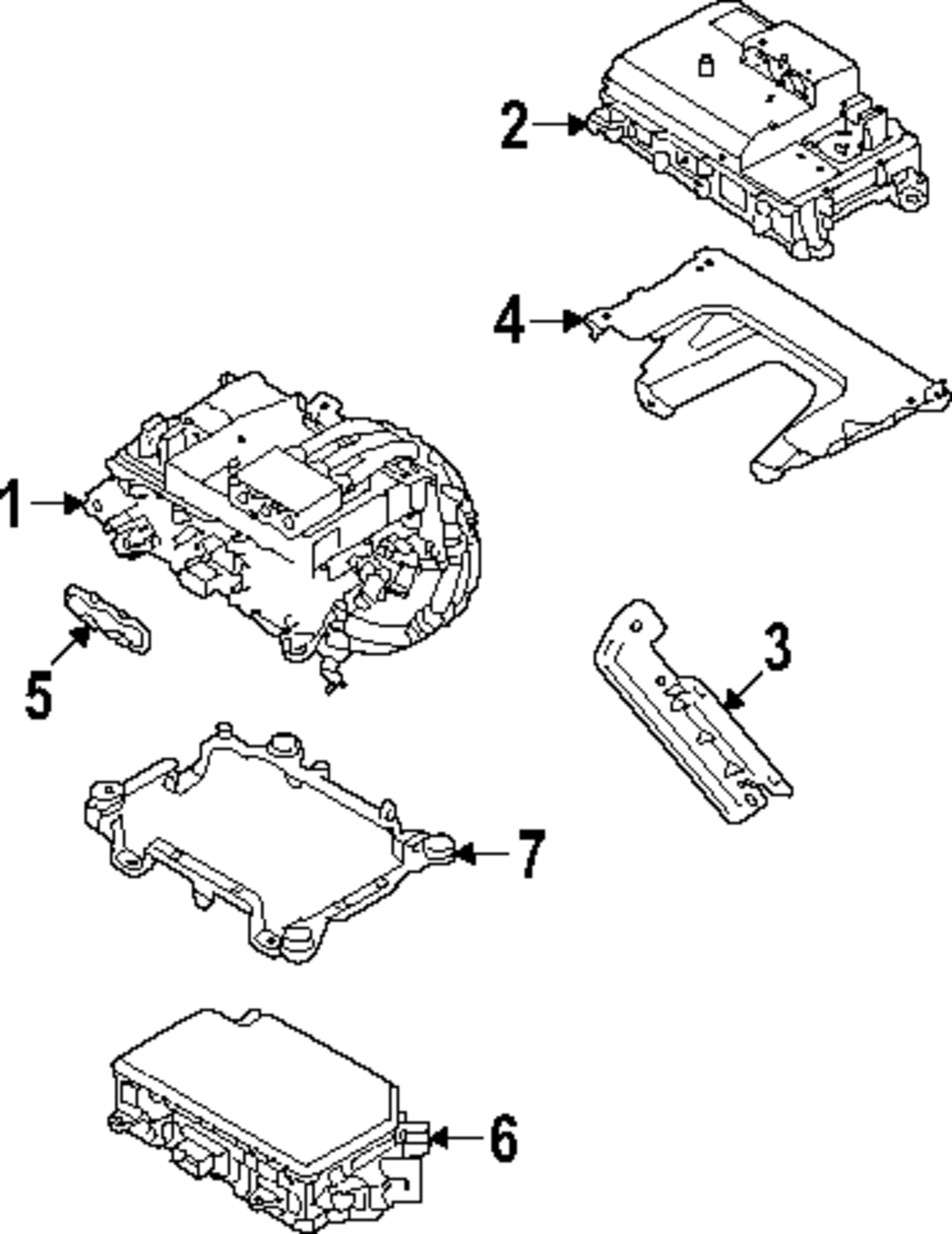 2
4
1
5
3
7
6