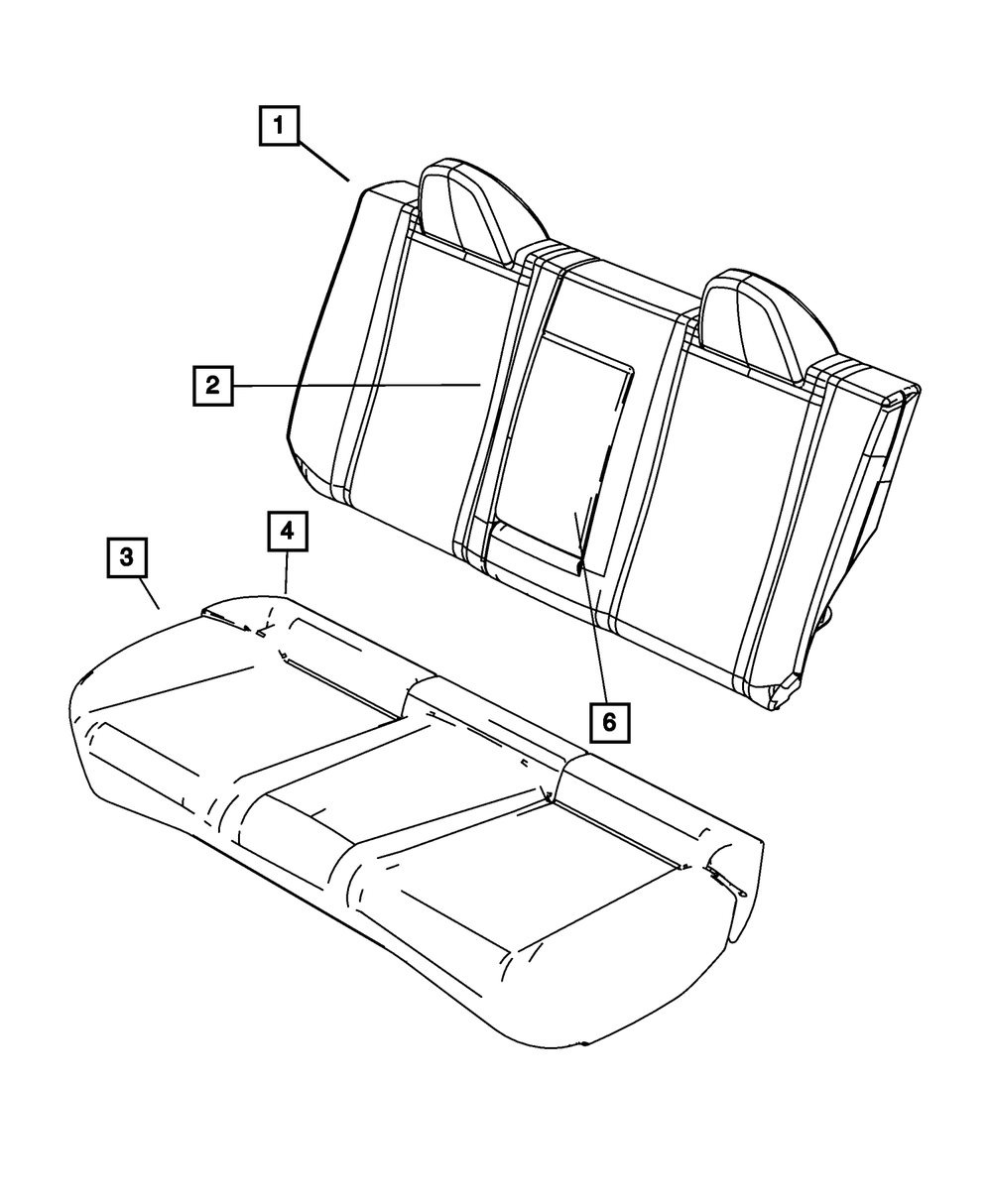 1
2
3
4
6