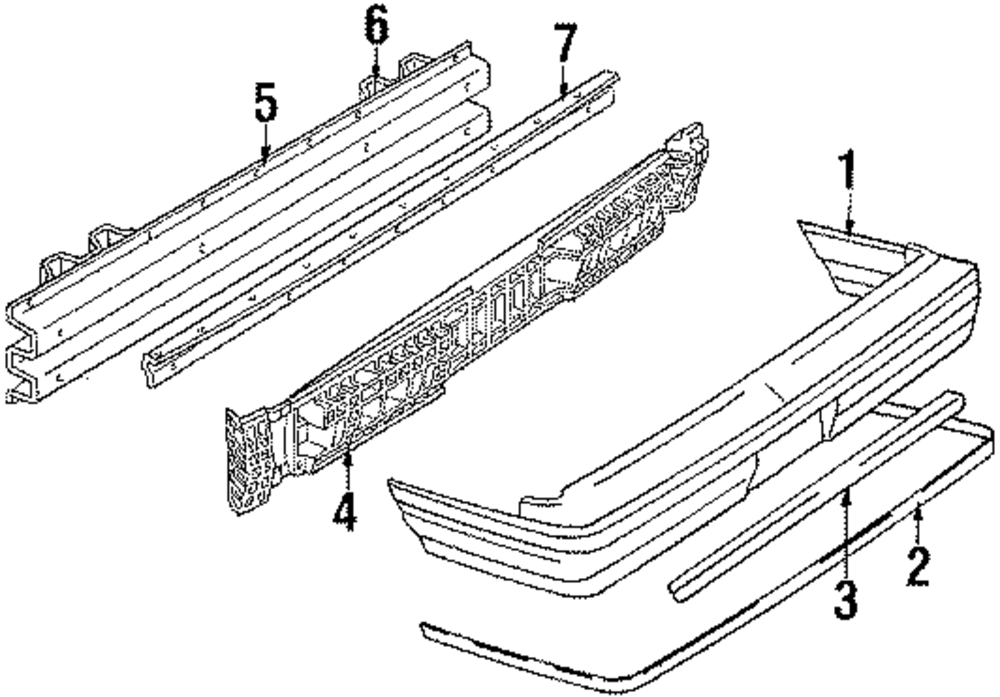 6
7
5
1
4
3
2