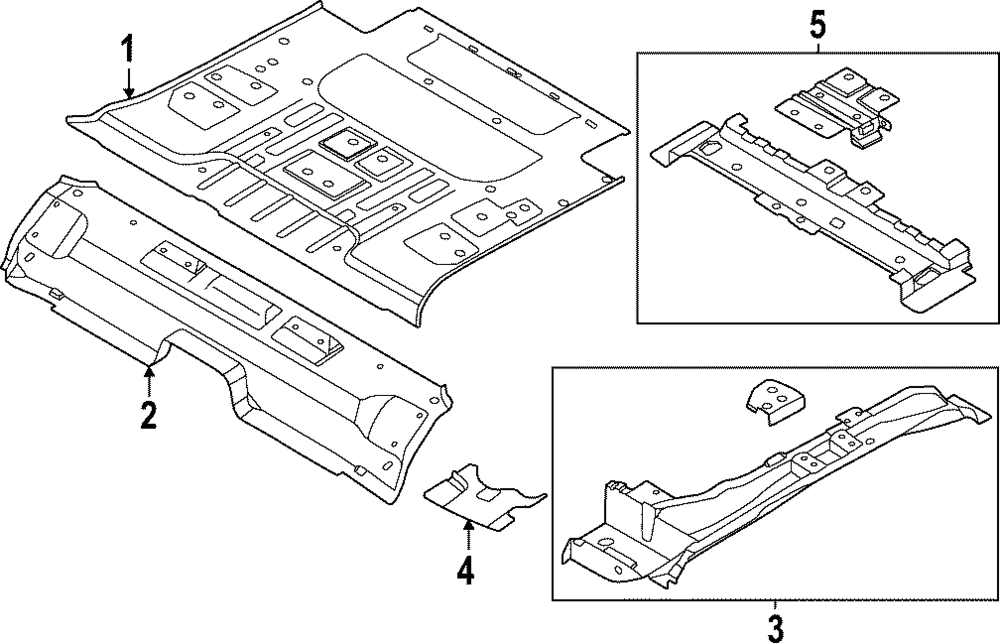 1
5
2
4
3