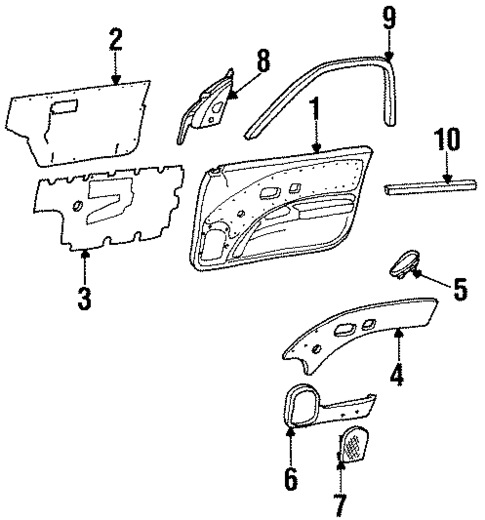 2
8
9
1
10
3
5
4
6
7