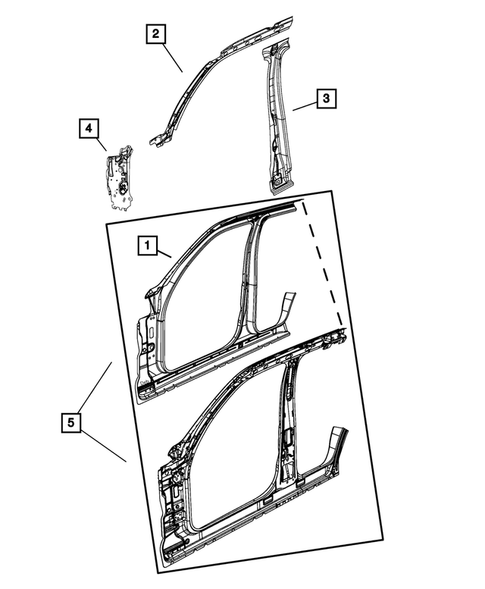 2

3

4

1

5