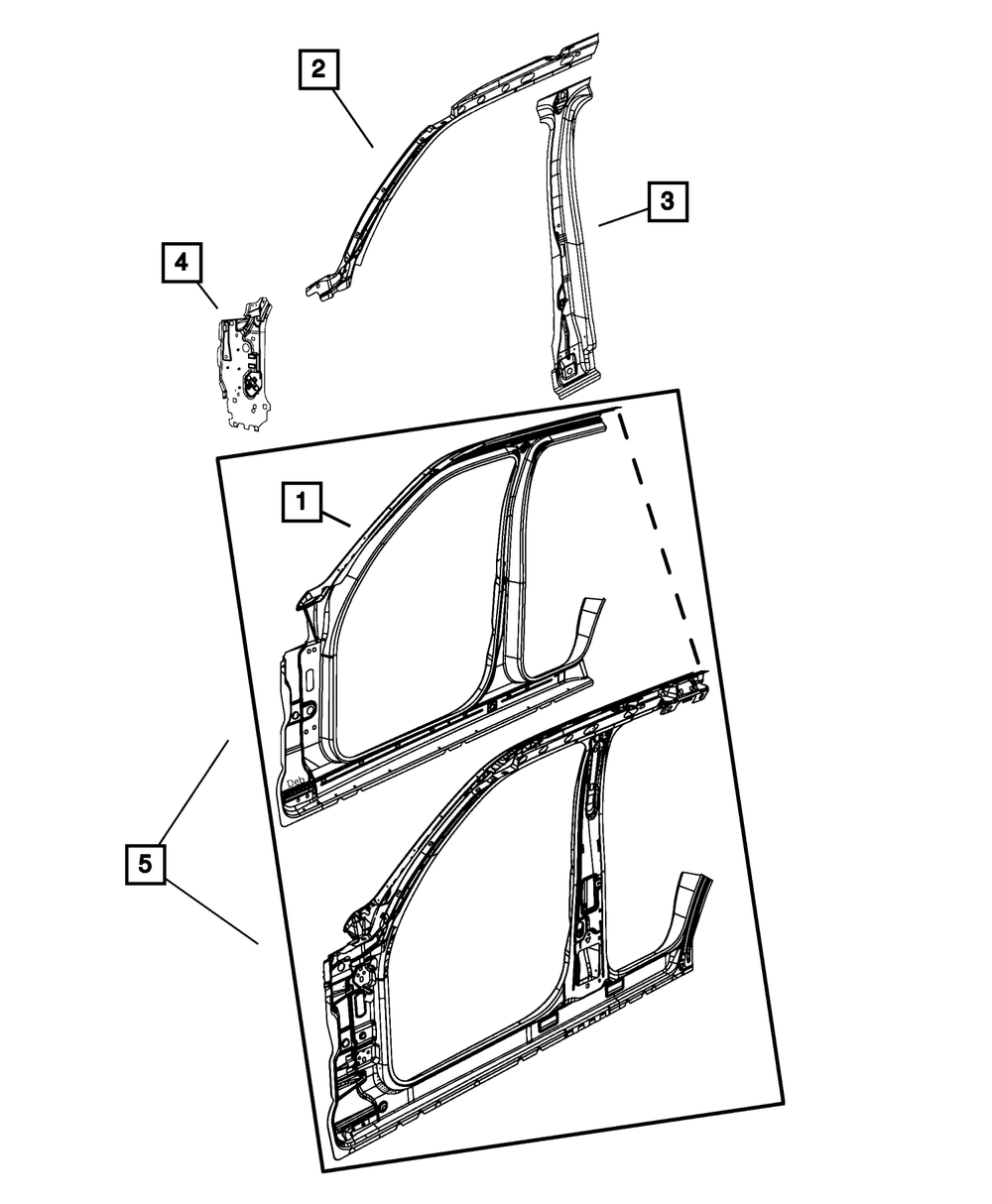 2

3

4

1

5