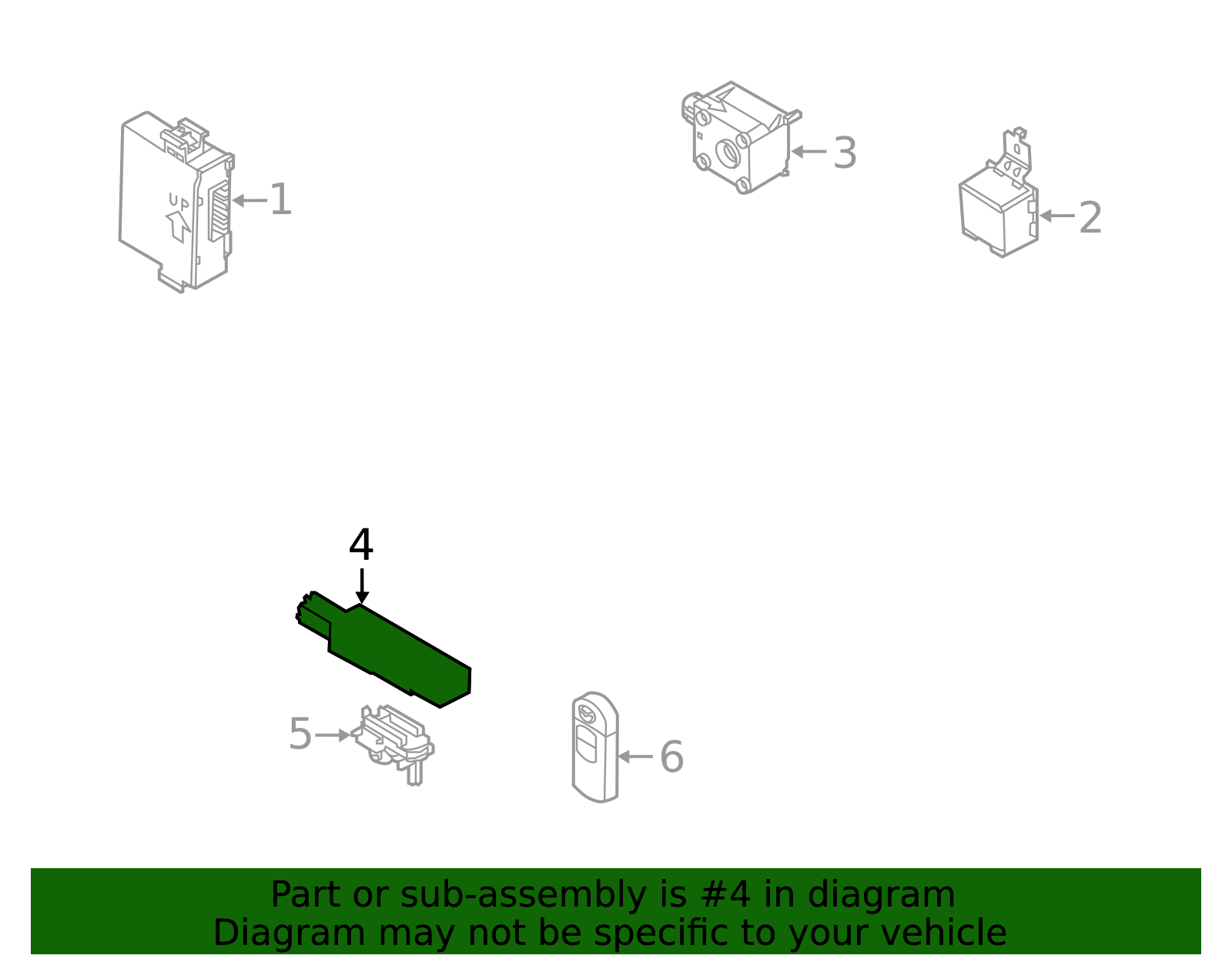 UP

1

3

2

4

5

6

Part or sub-assembly is #4 in diagram
Diagram may not be specific to your vehicle